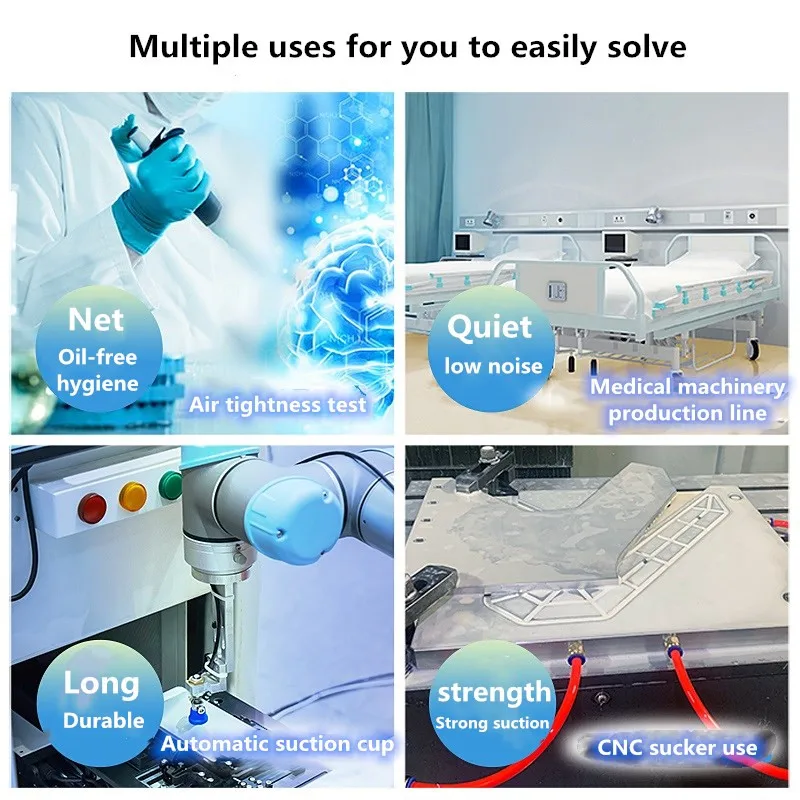 Multiple uses for you to easily solve

Net
Oil-free hygiene
Air tightness test

Quiet
low noise
Medical machinery production line

Long
Durable
Automatic suction cup

strength
Strong suction
CNC sucker use