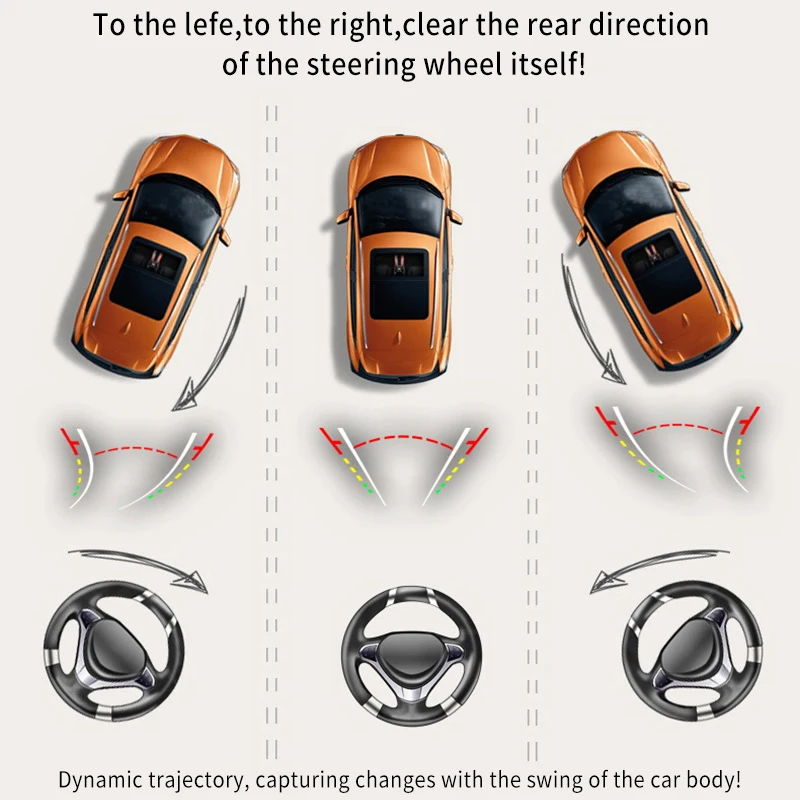 To the lefe,to the right,clear the rear direction of the steering wheel itself!

Dynamic trajectory, capturing changes with the swing of the car body!