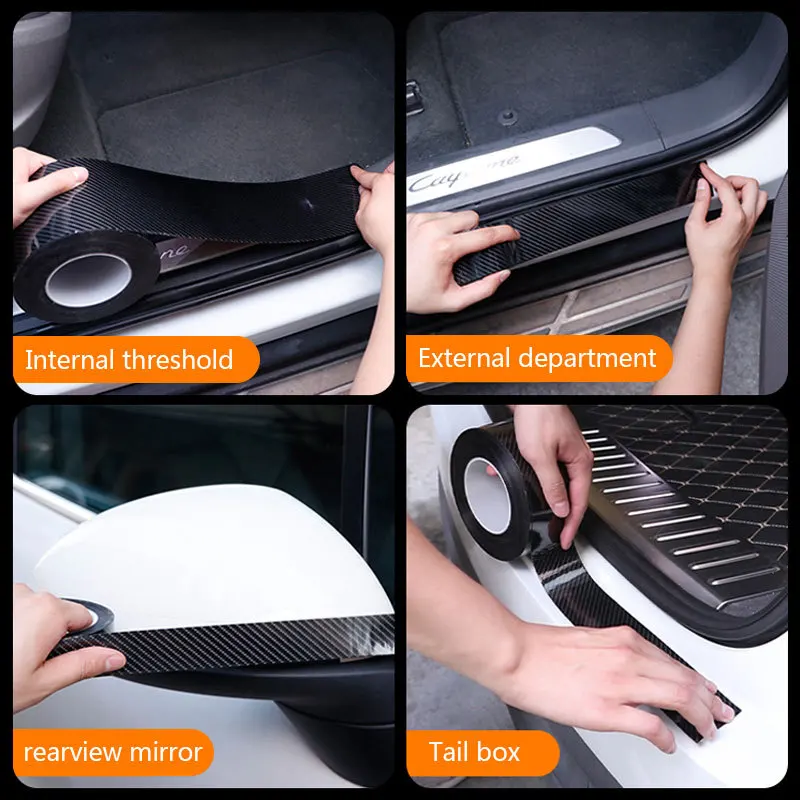 Internal threshold

Cayenne

External department

rearview mirror

Tail box