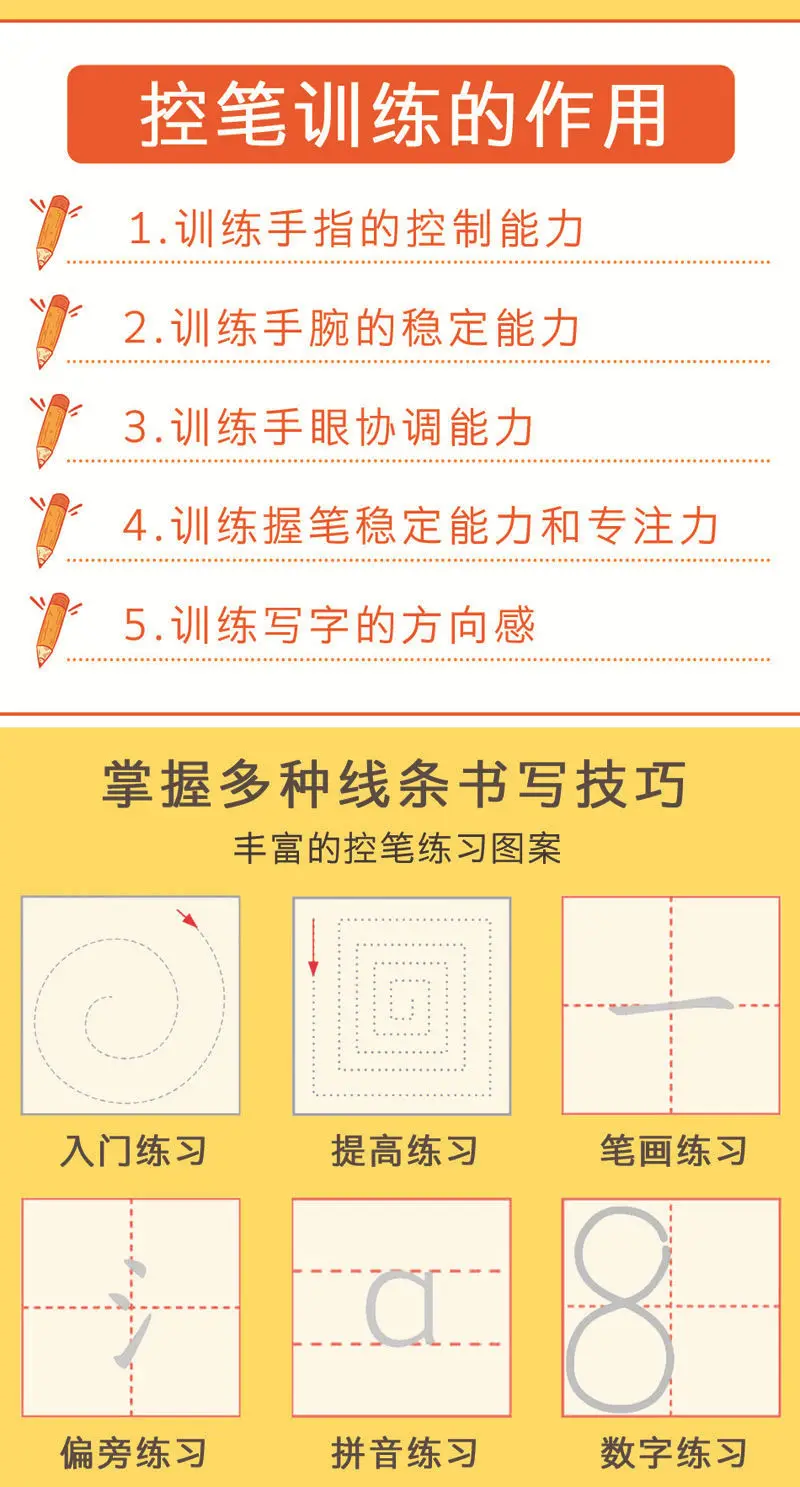 控笔训练的作用

1.训练手指的控制能力

2.训练手腕的稳定能力

3.训练手眼协调能力

4.训练握笔稳定能力和专注力

5.训练写字的方向感

掌握多种线条书写技巧

丰富的控笔练习图案

入门练习

提高练习

一
笔画练习

氵
偏旁练习

a
拼音练习

8
数字练习