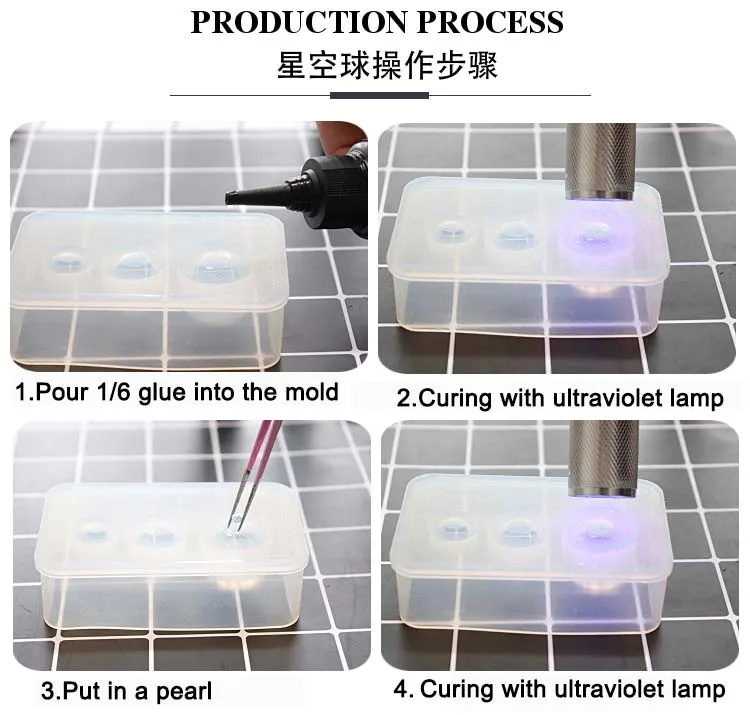 PRODUCTION PROCESS
星空球操作步骤

1.Pour 1/6 glue into the mold

2.Curing with ultraviolet lamp

3.Put in a pearl

4. Curing with ultraviolet lamp