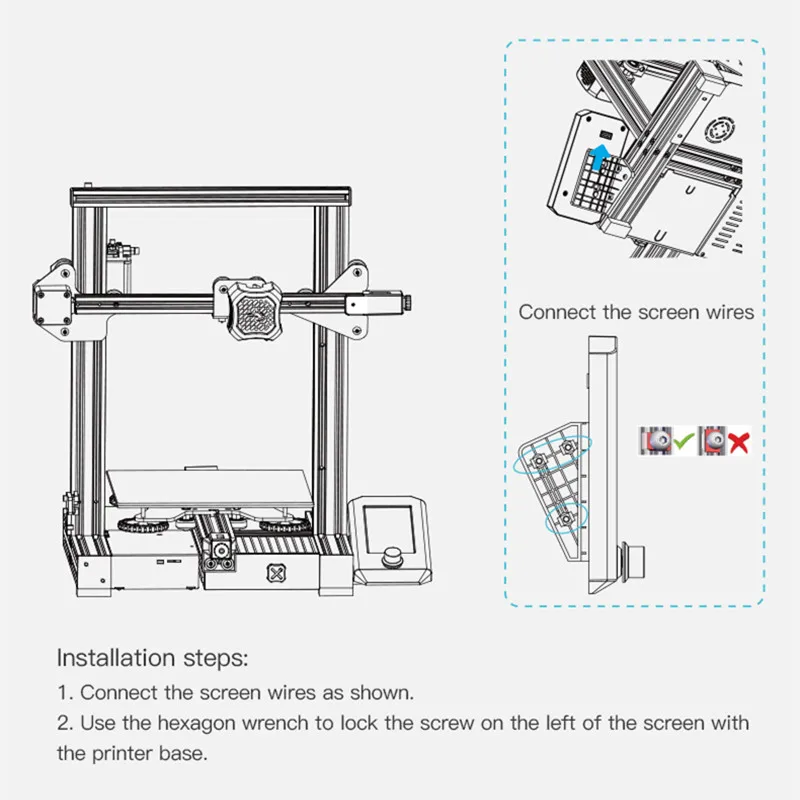 Connect the screen wires

Installation steps:
1. Connect the screen wires as shown.
2. Use the hexagon wrench to lock the screw on the left of the screen with the printer base.