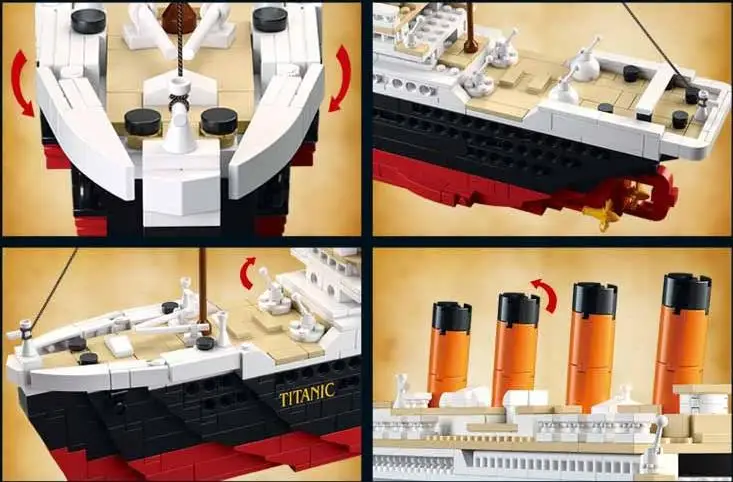 TITANIC