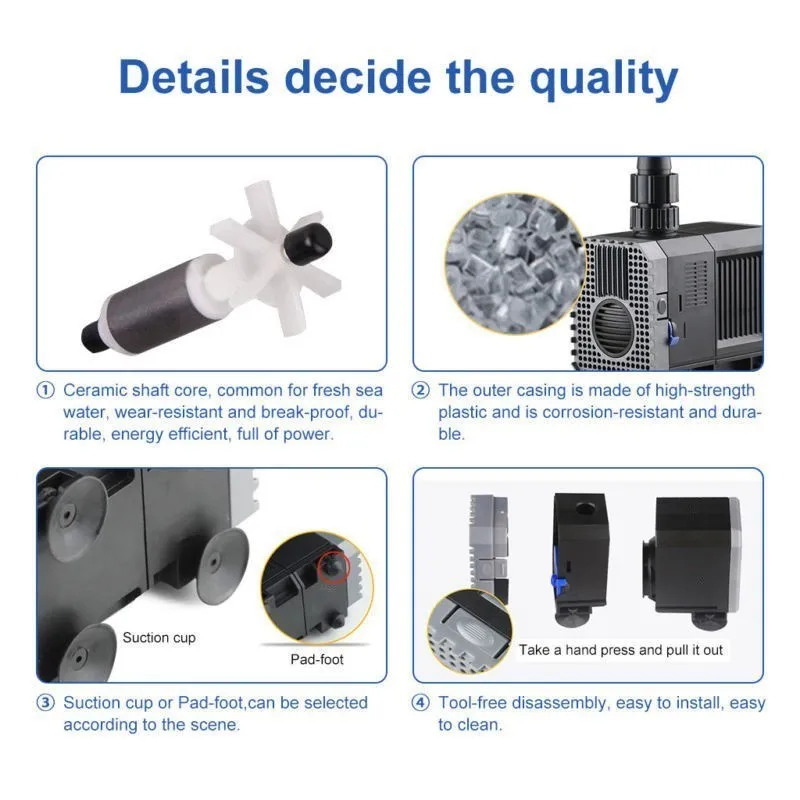 Details decide the quality

① Ceramic shaft core, common for fresh sea water, wear-resistant and break-proof, durable, energy efficient, full of power.

② The outer casing is made of high-strength plastic and is corrosion-resistant and durable.

Suction cup

Pad-foot

③ Suction cup or Pad-foot,can be selected according to the scene.

Take a hand press and pull it out

④ Tool-free disassembly, easy to install, easy to clean.