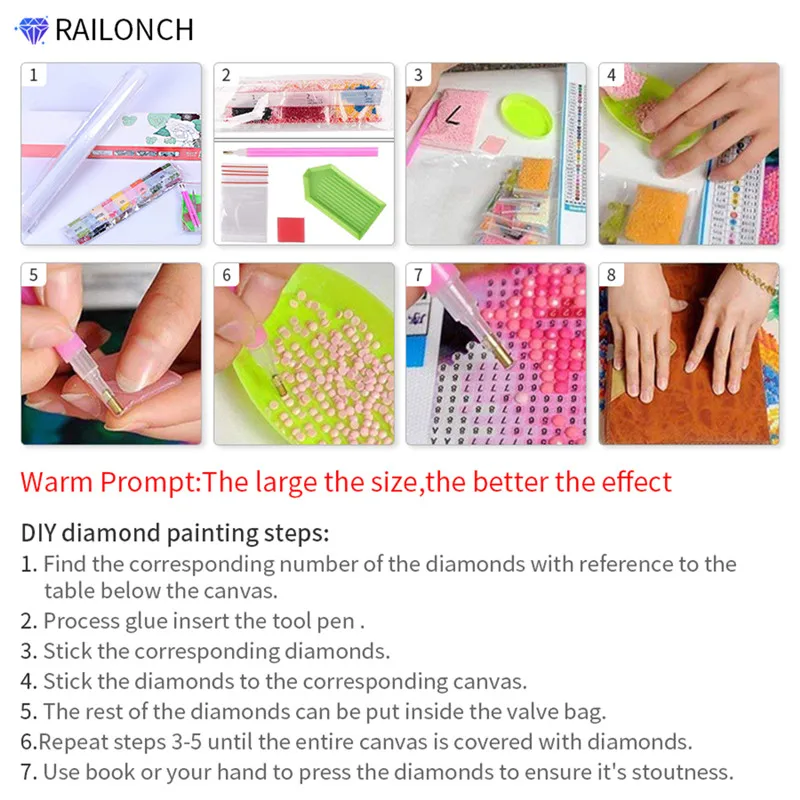 RAILONCH

1

2

3

4

5

6

7

8

Warm Prompt:The large the size,the better the effect

DIY diamond painting steps:
1. Find the corresponding number of the diamonds with reference to the table below the canvas.
2. Process glue insert the tool pen .
3. Stick the corresponding diamonds.
4. Stick the diamonds to the corresponding canvas.
5. The rest of the diamonds can be put inside the valve bag.
6.Repeat steps 3-5 until the entire canvas is covered with diamonds.
7. Use book or your hand to press the diamonds to ensure it's stoutness.