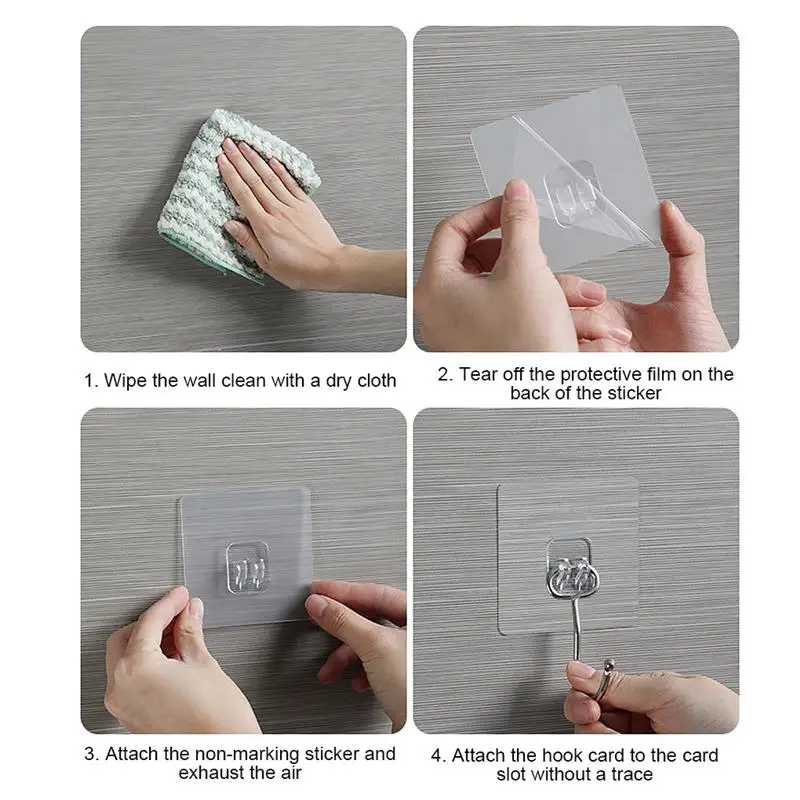 1. Wipe the wall clean with a dry cloth

2. Tear off the protective film on the back of the sticker

3. Attach the non-marking sticker and exhaust the air

4. Attach the hook card to the card slot without a trace