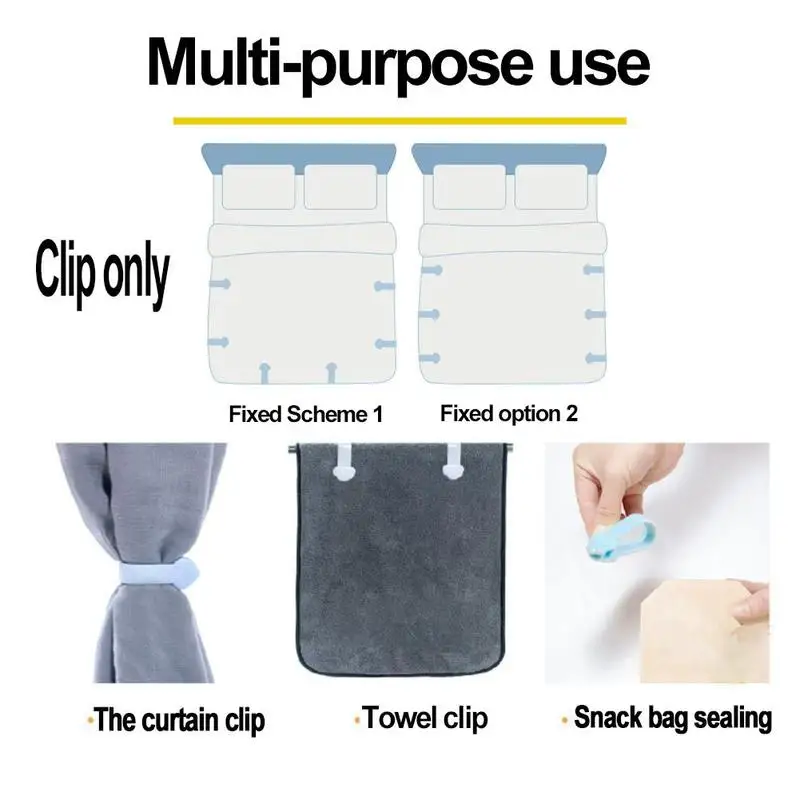 Multi-purpose use

Clip only

Fixed Scheme 1

Fixed option 2

·The curtain clip

·Towel clip

· Snack bag sealing