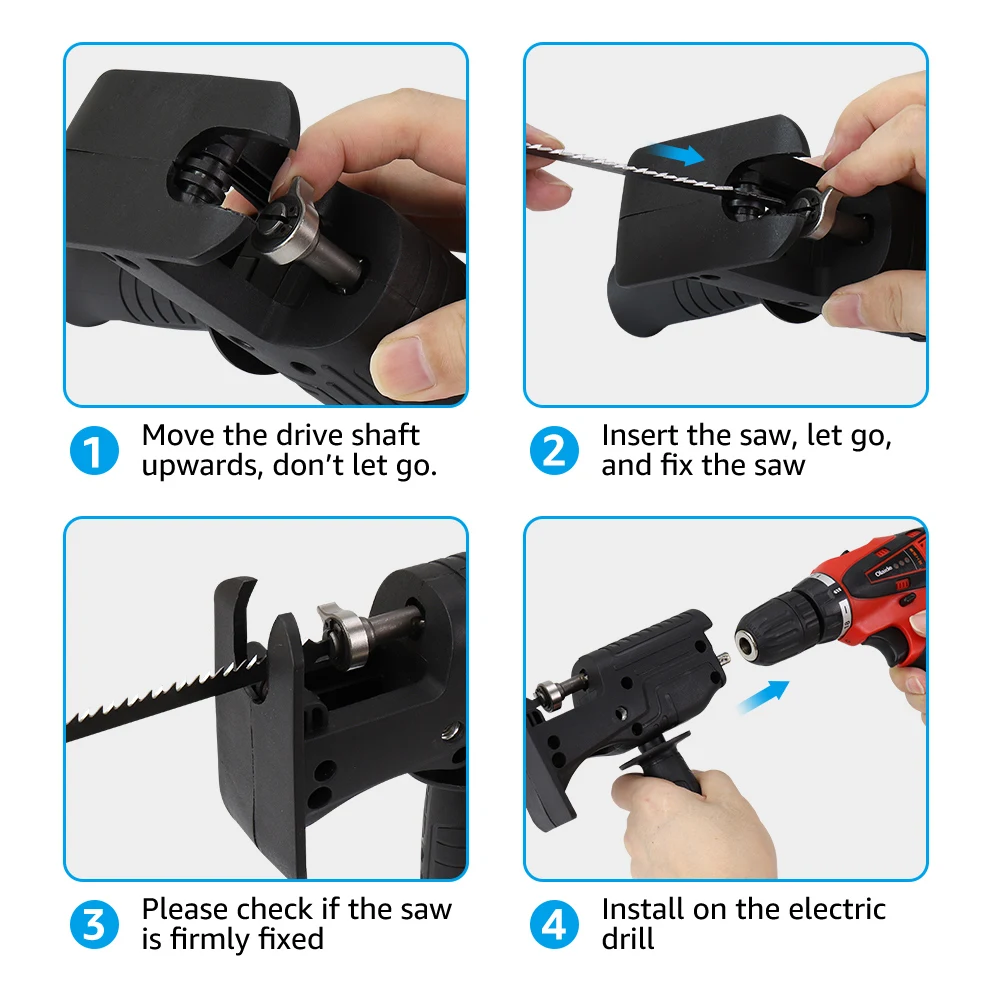 1 Move the drive shaft upwards, don't let go.

2 Insert the saw, let go, and fix the saw

3 Please check if the saw is firmly fixed

4 Install on the electric drill