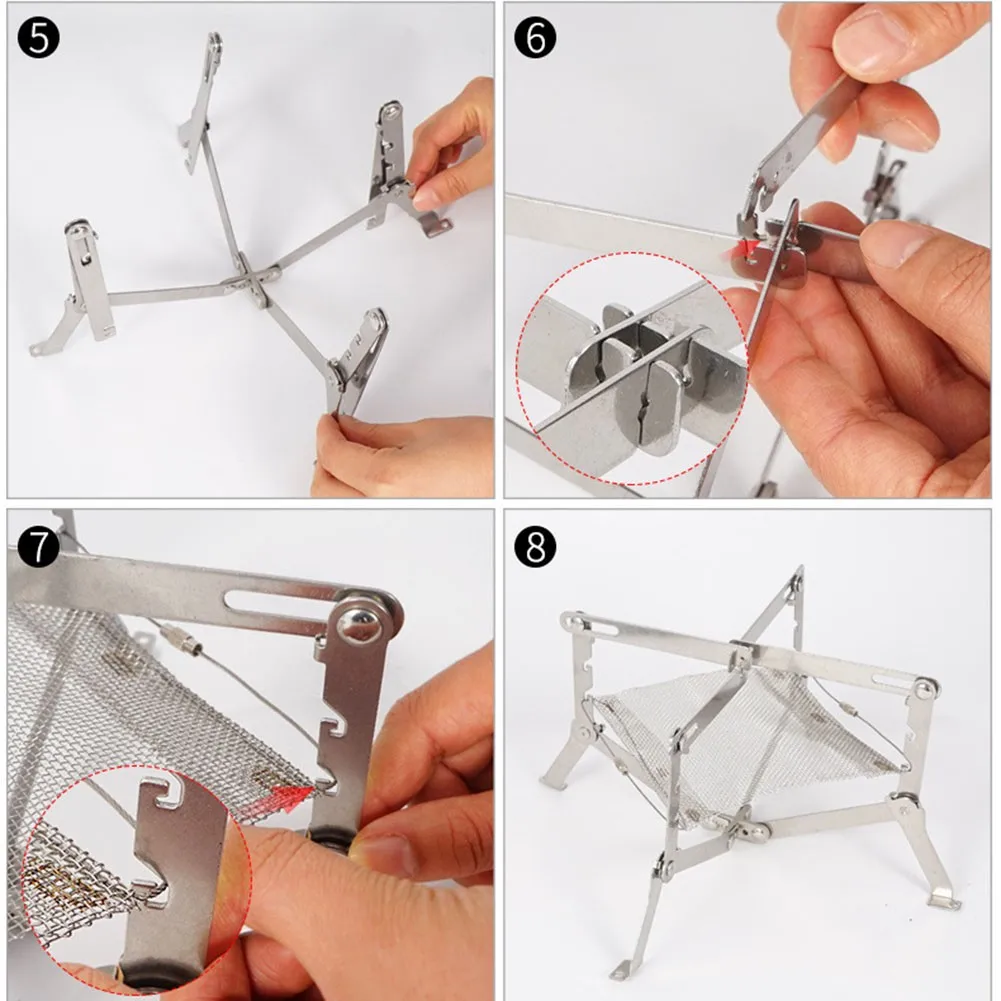 5

6

7

8