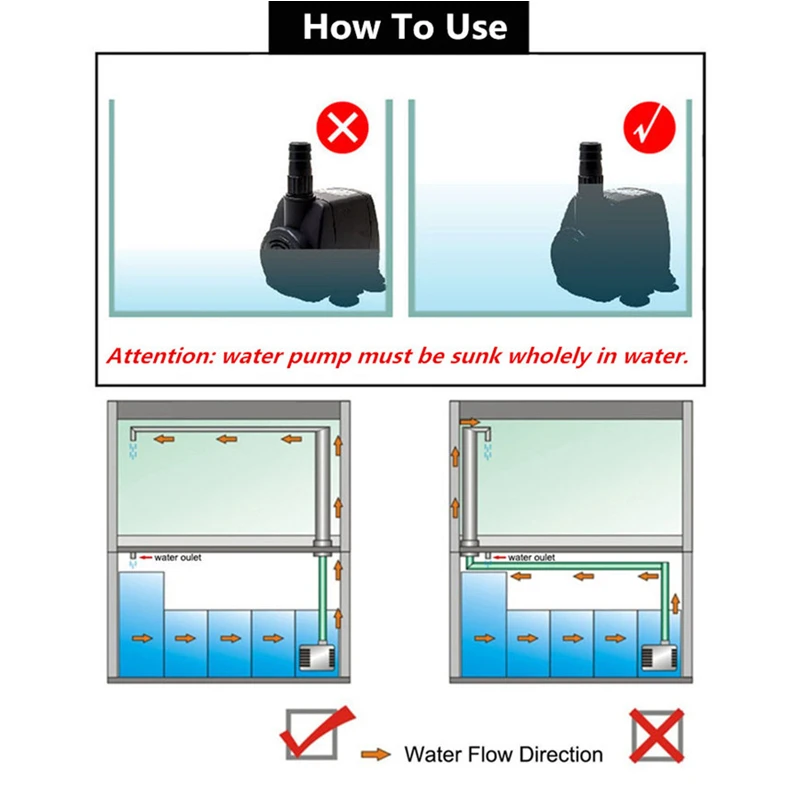 How To Use

Attention: water pump must be sunk wholely in water.

water oulet

water oulet

Water Flow Direction