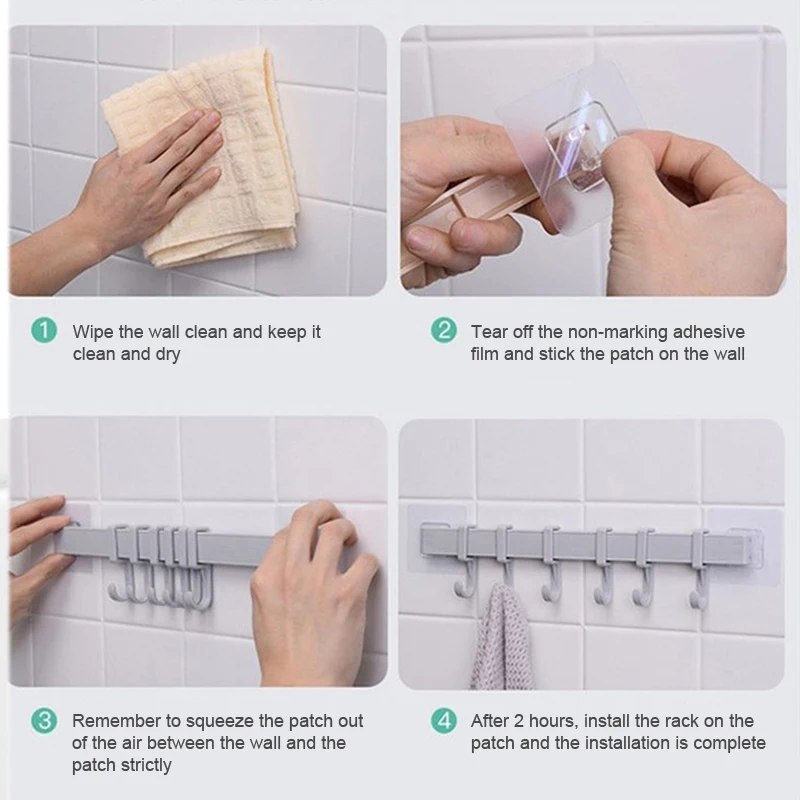 1 Wipe the wall clean and keep it clean and dry

2 Tear off the non-marking adhesive film and stick the patch on the wall

3 Remember to squeeze the patch out of the air between the wall and the patch strictly

4 After 2 hours, install the rack on the patch and the installation is complete