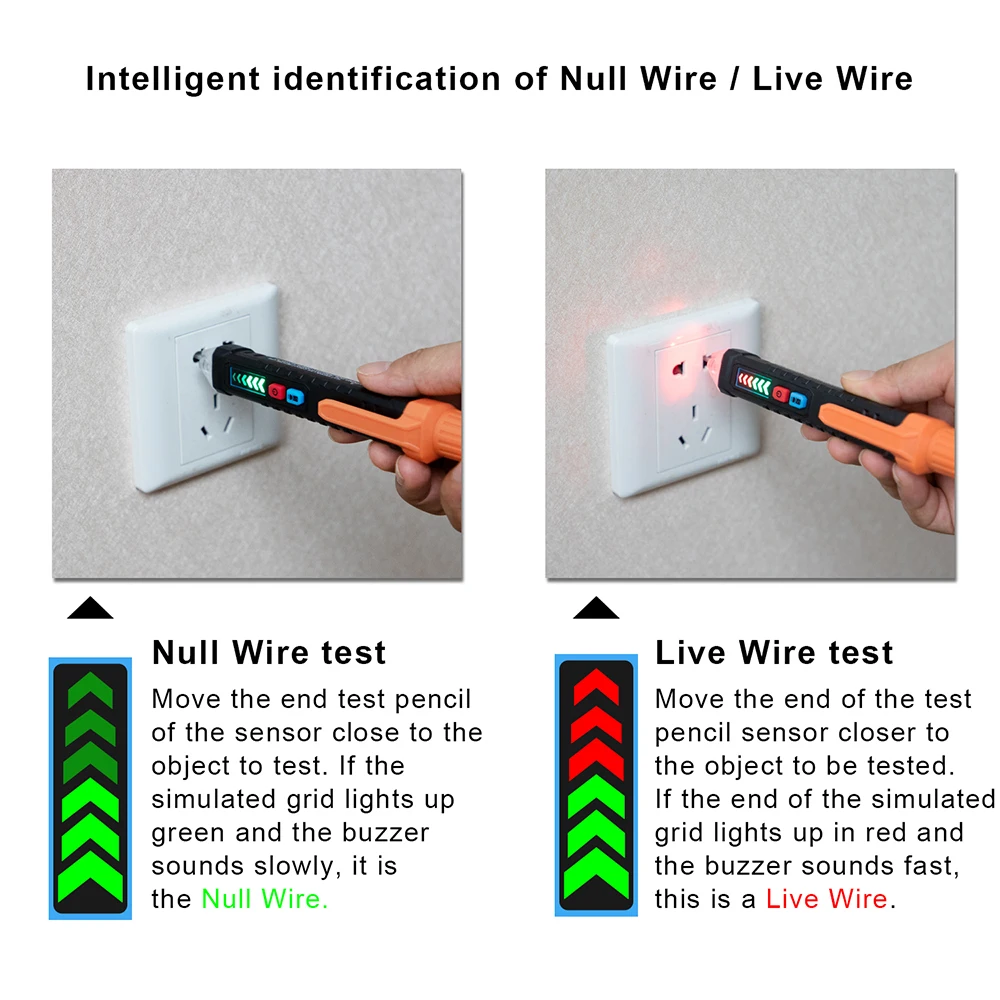 Intelligent identification of Null Wire / Live Wire

Null Wire test

Move the end test pencil of the sensor close to the object to test. If the simulated grid lights up green and the buzzer sounds slowly, it is the Null Wire.

Live Wire test

Move the end of the test pencil sensor closer to the object to be tested. If the end of the simulated grid lights up in red and the buzzer sounds fast, this is a Live Wire.