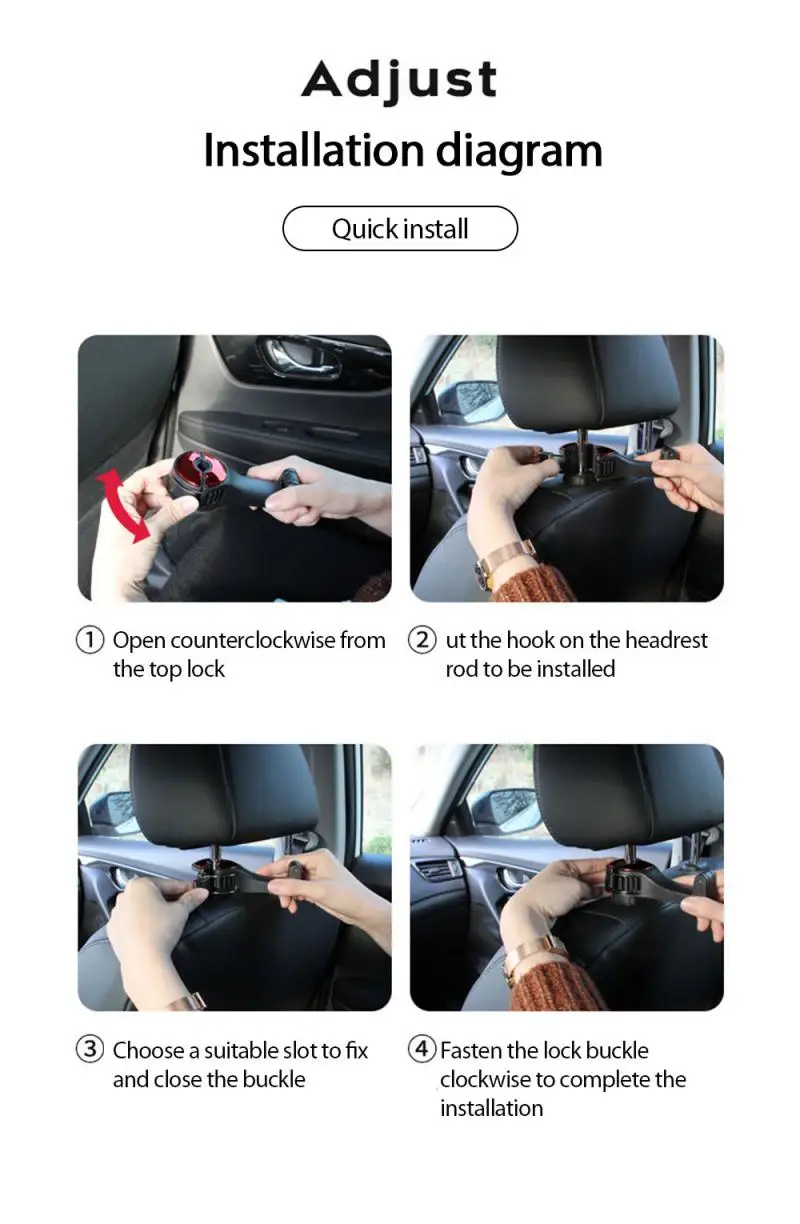 Adjust

Installation diagram

Quick install

① Open counterclockwise from the top lock

② ut the hook on the headrest rod to be installed

③ Choose a suitable slot to fix and close the buckle

④ Fasten the lock buckle clockwise to complete the installation