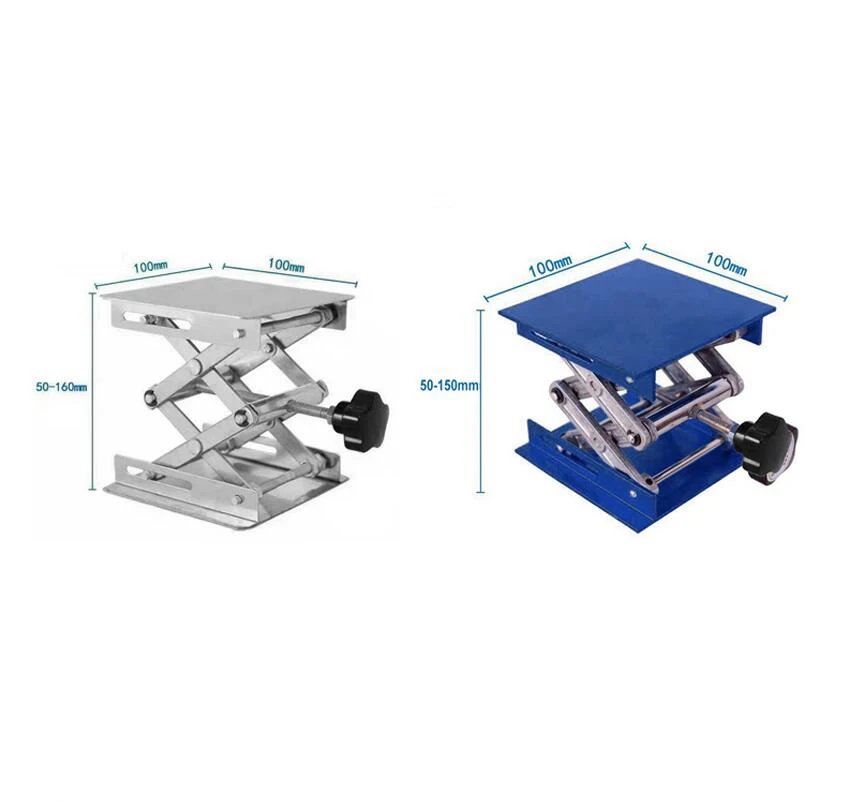 100mm
100mm
50-160mm
100mm
100mm
50-150mm