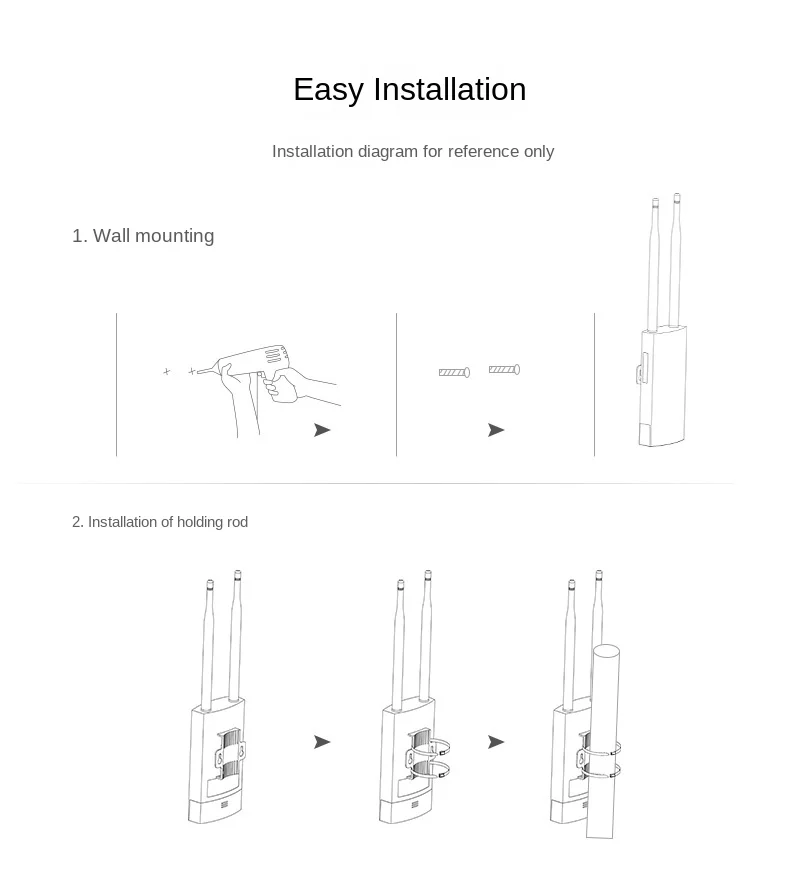 Easy Installation

Installation diagram for reference only

1. Wall mounting

2. Installation of holding rod