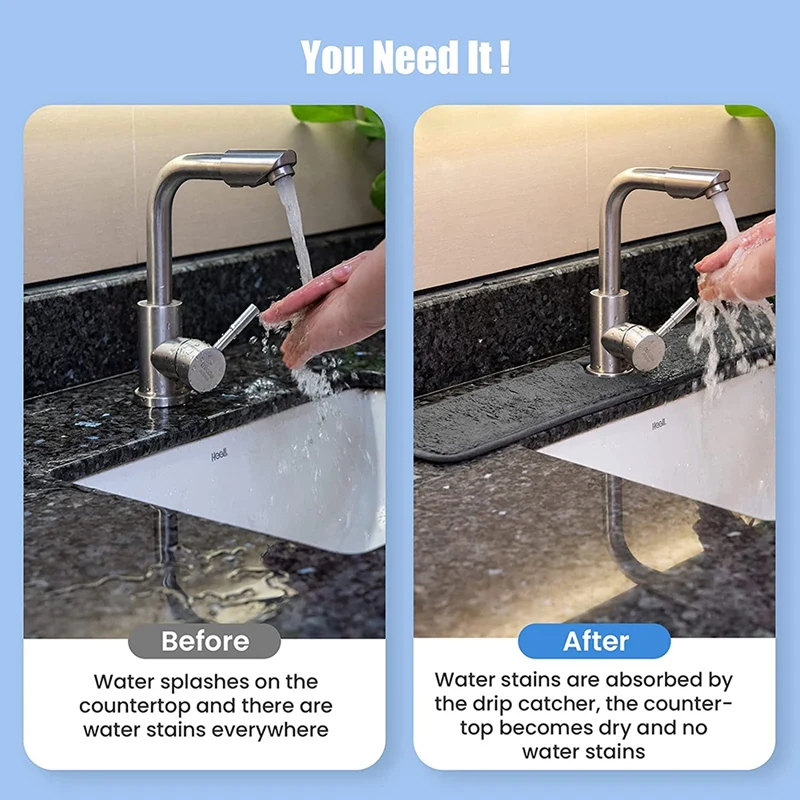 You Need It !

Heell

Before

Water splashes on the countertop and there are water stains everywhere

Heell

After

Water stains are absorbed by the drip catcher, the countertop becomes dry and no water stains