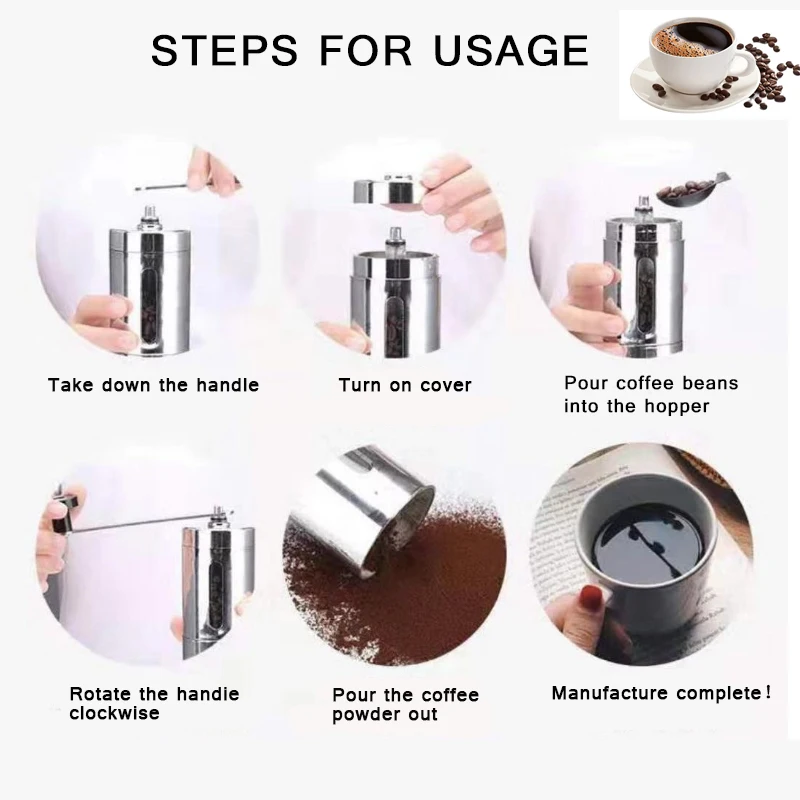 STEPS FOR USAGE

Take down the handle

Turn on cover

Pour coffee beans into the hopper

Rotate the handie clockwise

Pour the coffee powder out

Manufacture complete！