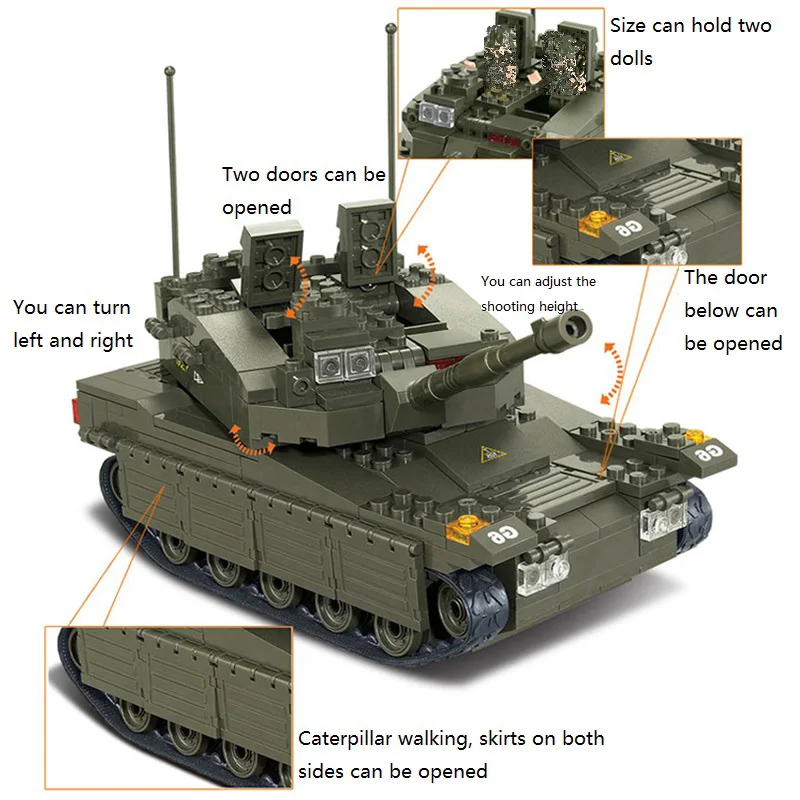 Size can hold two dolls

Two doors can be opened

You can turn left and right

You can adjust the shooting height

The door below can be opened

G6

G6

G6

Caterpillar walking, skirts on both sides can be opened