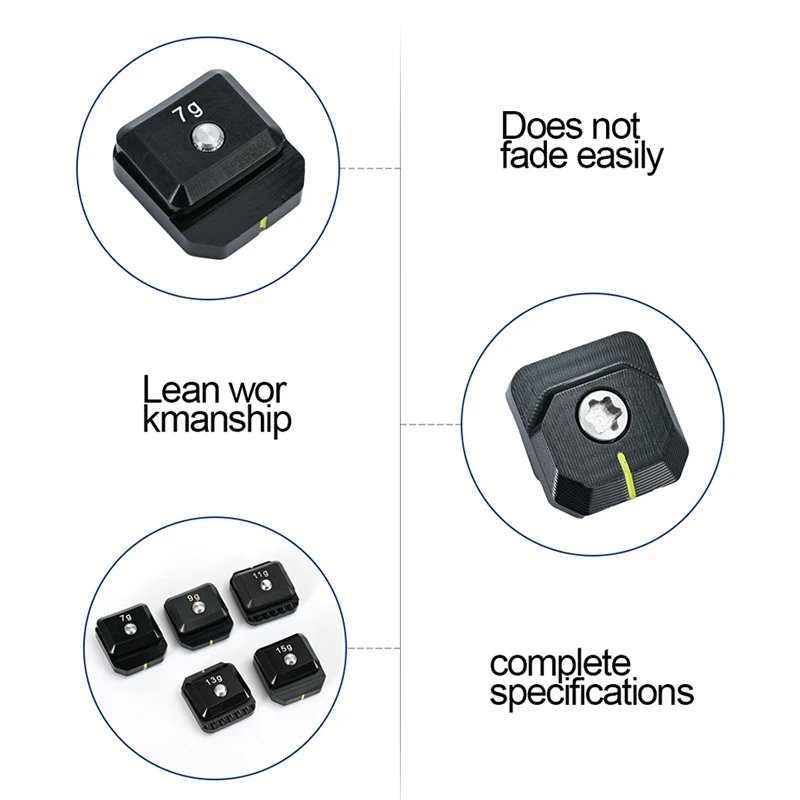 7g

Does not fade easily

Lean wor kmanship

7g
9g
11g
13g
15g

complete specifications