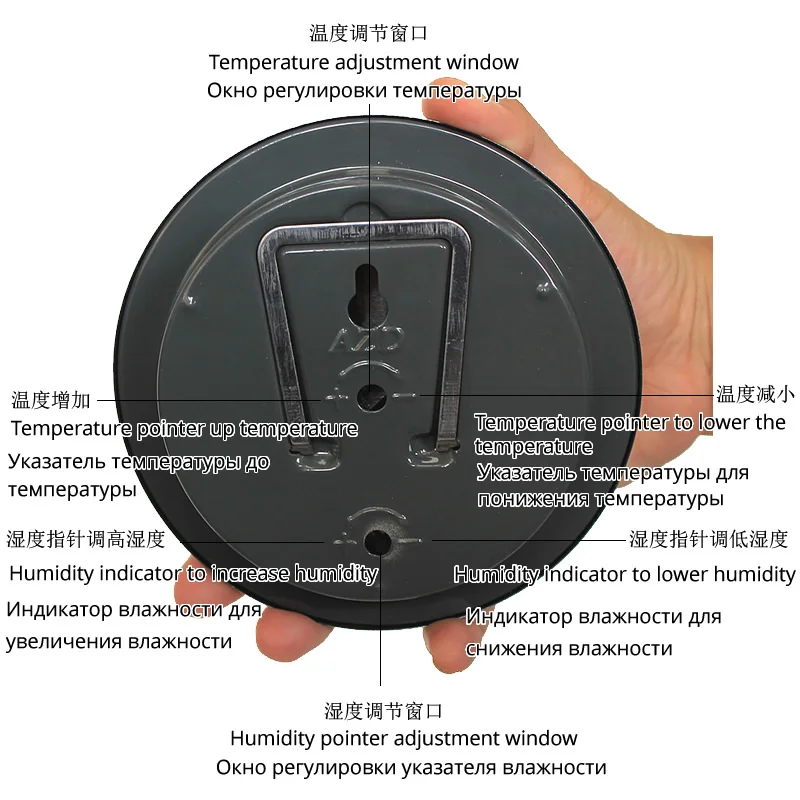 温度调节窗口
Temperature adjustment window
Окно регулировки температуры

温度增加
Temperature pointer up temperature
Указатель температуры до температуры

温度减小
Temperature pointer to lower the temperature
Указатель температуры для понижения температуры

湿度指针调高湿度
Humidity indicator to increase humidity
Индикатор влажности для увеличения влажности

湿度指针调低湿度
Humidity indicator to lower humidity
Индикатор влажности для снижения влажности

湿度调节窗口
Humidity pointer adjustment window
Окно регулировки указателя влажности