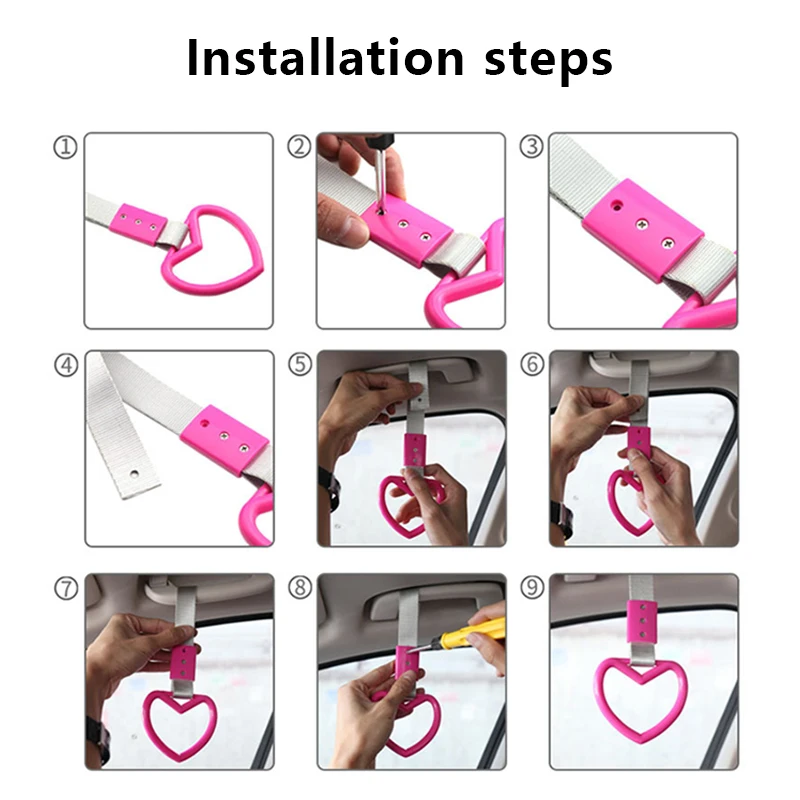 Installation steps

①

②

③

④

⑤

⑥

⑦

⑧

⑨