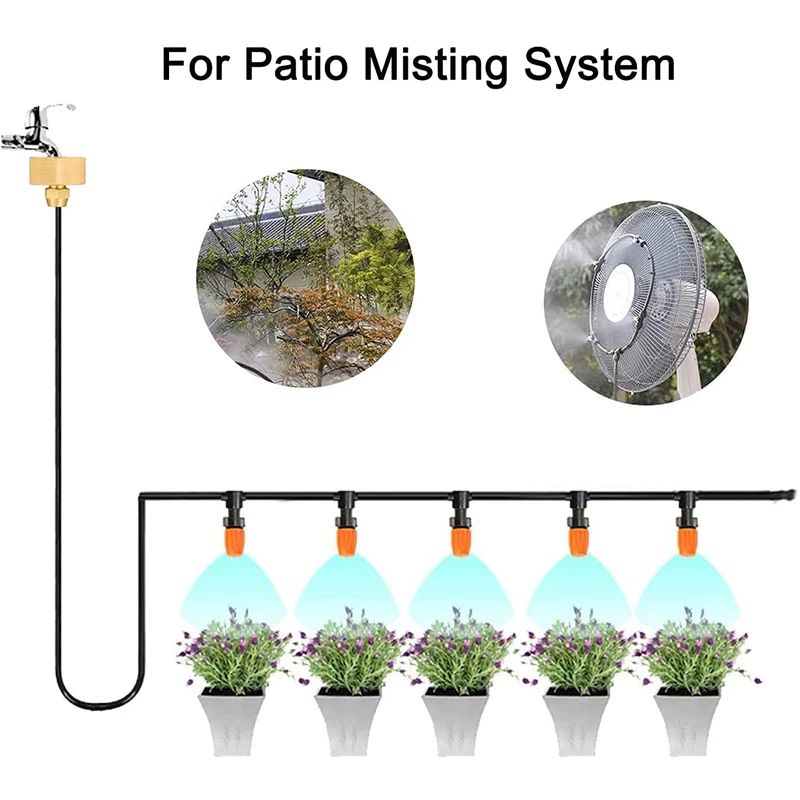 For Patio Misting System