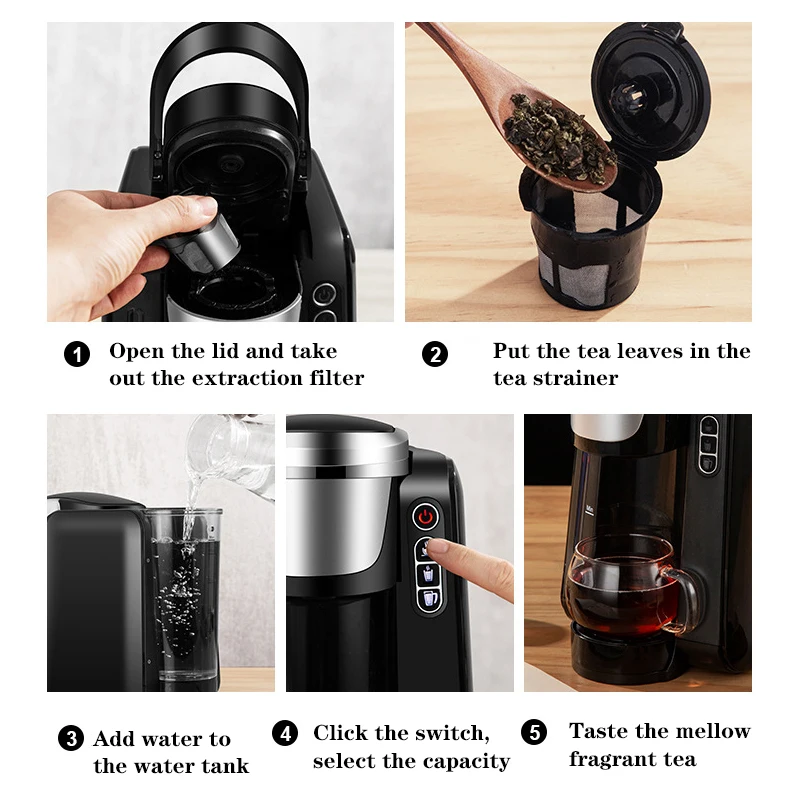 1 Open the lid and take out the extraction filter

2 Put the tea leaves in the tea strainer

3 Add water to the water tank

4 Click the switch, select the capacity

5 Taste the mellow fragrant tea