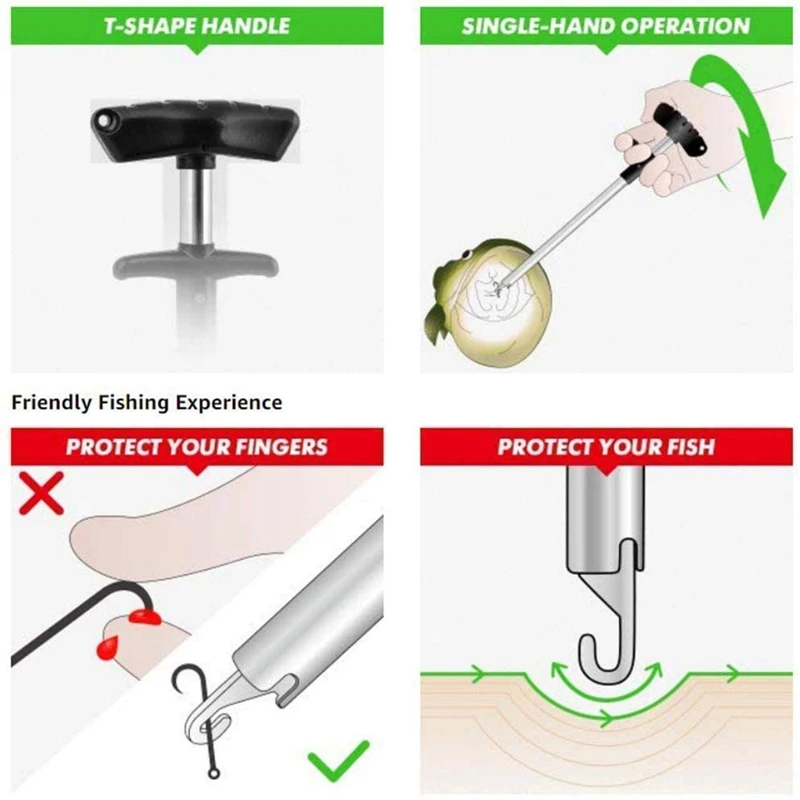 T-SHAPE HANDLE

SINGLE-HAND OPERATION

Friendly Fishing Experience

PROTECT YOUR FINGERS

PROTECT YOUR FISH