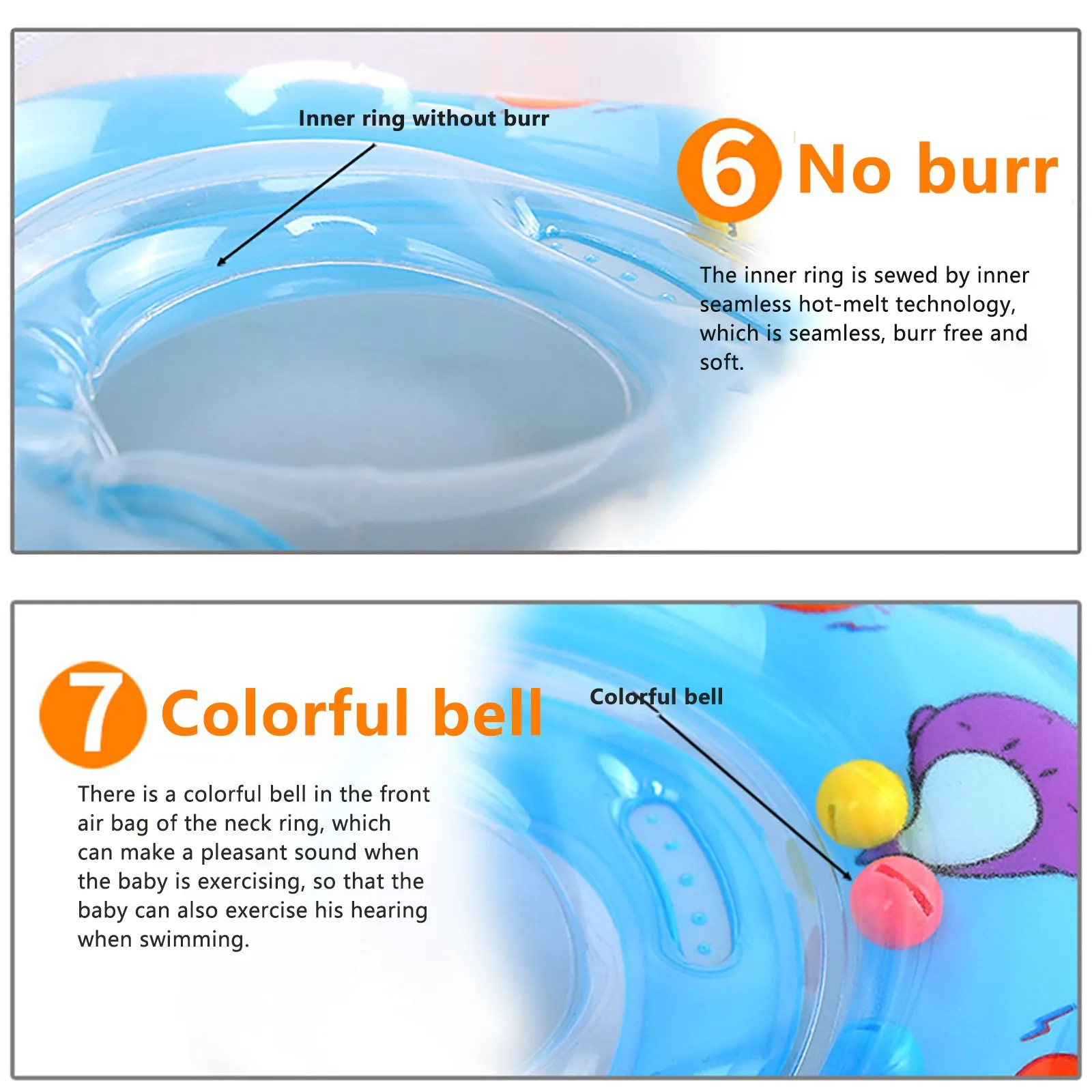 Inner ring without burr

6 No burr

The inner ring is sewed by inner seamless hot-melt technology, which is seamless, burr free and soft.

7 Colorful bell

Colorful bell

There is a colorful bell in the front air bag of the neck ring, which can make a pleasant sound when the baby is exercising, so that the baby can also exercise his hearing when swimming.