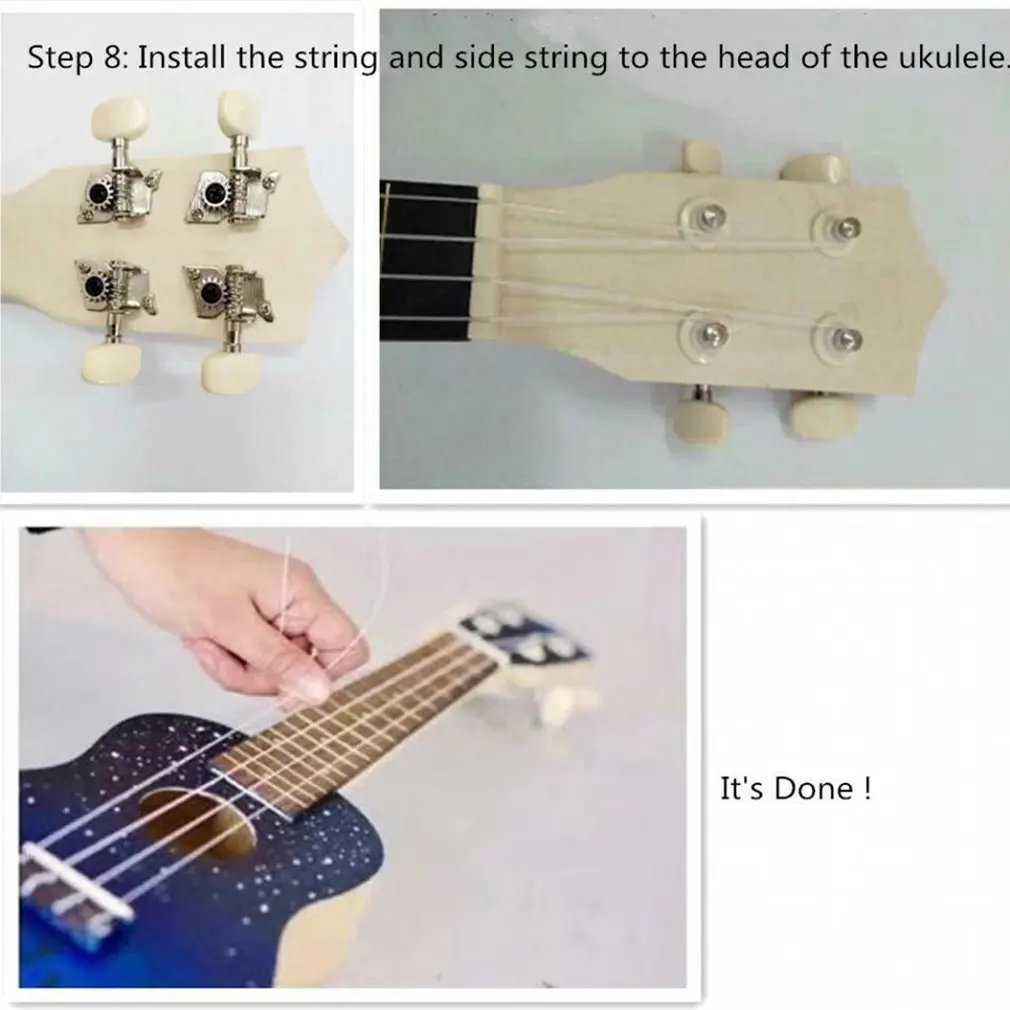 Step 8: Install the string and side string to the head of the ukulele.

It's Done !