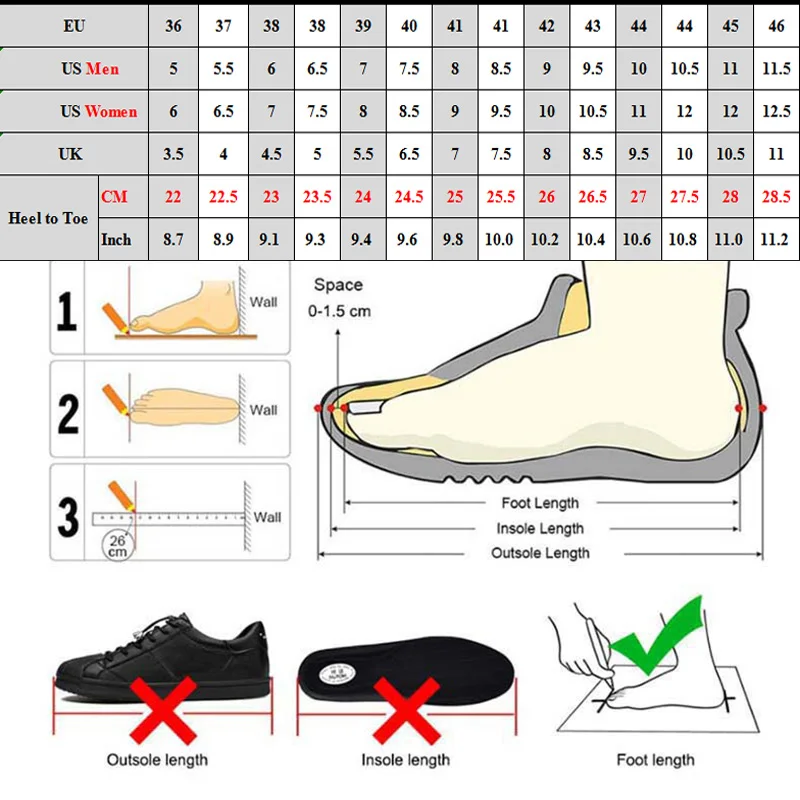 | EU | | 36 | 37 | 38 | 38 | 39 | 40 | 41 | 41 | 42 | 43 | 44 | 44 | 45 | 46 |
|---|---|---|---|---|---|---|---|---|---|---|---|---|---|---|---|
| US Men | | 5 | 5.5 | 6 | 6.5 | 7 | 7.5 | 8 | 8.5 | 9 | 9.5 | 10 | 10.5 | 11 | 11.5 |
| US Women | | 6 | 6.5 | 7 | 7.5 | 8 | 8.5 | 9 | 9.5 | 10 | 10.5 | 11 | 12 | 12 | 12.5 |
| UK | | 3.5 | 4 | 4.5 | 5 | 5.5 | 6.5 | 7 | 7.5 | 8 | 8.5 | 9.5 | 10 | 10.5 | 11 |
| Heel to Toe | CM | 22 | 22.5 | 23 | 23.5 | 24 | 24.5 | 25 | 25.5 | 26 | 26.5 | 27 | 27.5 | 28 | 28.5 |
| | Inch | 8.7 | 8.9 | 9.1 | 9.3 | 9.4 | 9.6 | 9.8 | 10.0 | 10.2 | 10.4 | 10.6 | 10.8 | 11.0 | 11.2 |

1
Wall

2
Wall

3
Wall
26 cm

Space
0-1.5 cm

Foot Length
Insole Length
Outsole Length

Outsole length

Insole length

Foot length