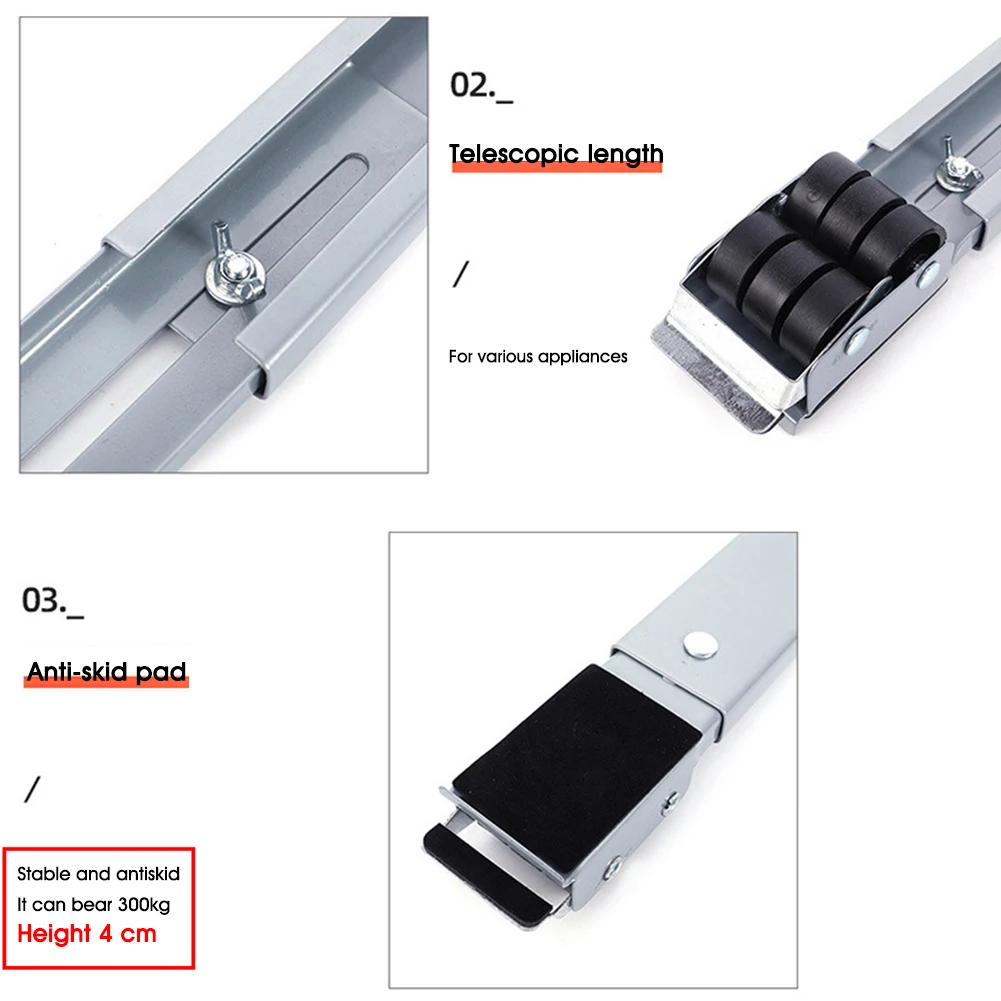 02._

Telescopic length

/

For various appliances

03._

Anti-skid pad

/

Stable and antiskid
It can bear 300kg
Height 4 cm