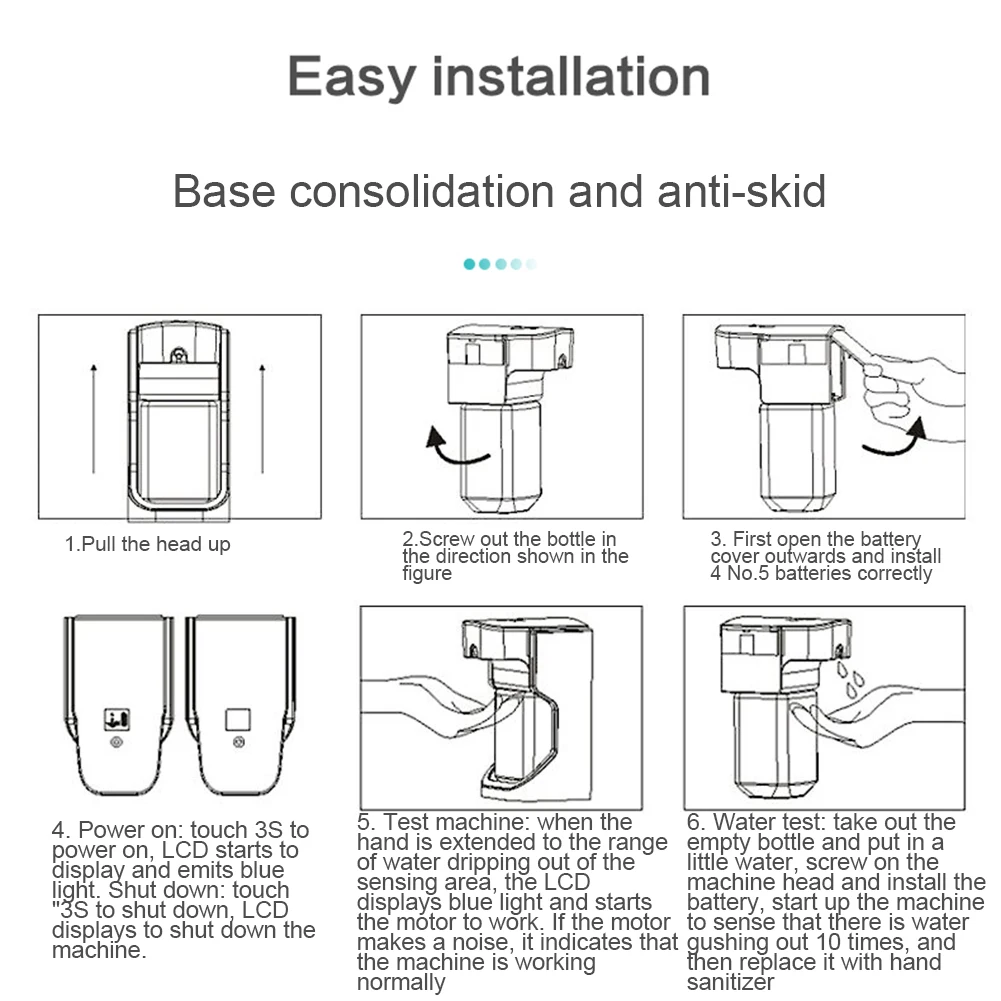 Easy installation

Base consolidation and anti-skid

1.Pull the head up

2.Screw out the bottle in the direction shown in the figure

3. First open the battery cover outwards and install 4 No.5 batteries correctly

4. Power on: touch 3S to power on, LCD starts to display and emits blue light. Shut down: touch "3S to shut down, LCD displays to shut down the machine.

5. Test machine: when the hand is extended to the range of water dripping out of the sensing area, the LCD displays blue light and starts the motor to work. If the motor makes a noise, it indicates that the machine is working normally

6. Water test: take out the empty bottle and put in a little water, screw on the machine head and install the battery, start up the machine to sense that there is water gushing out 10 times, and then replace it with hand sanitizer