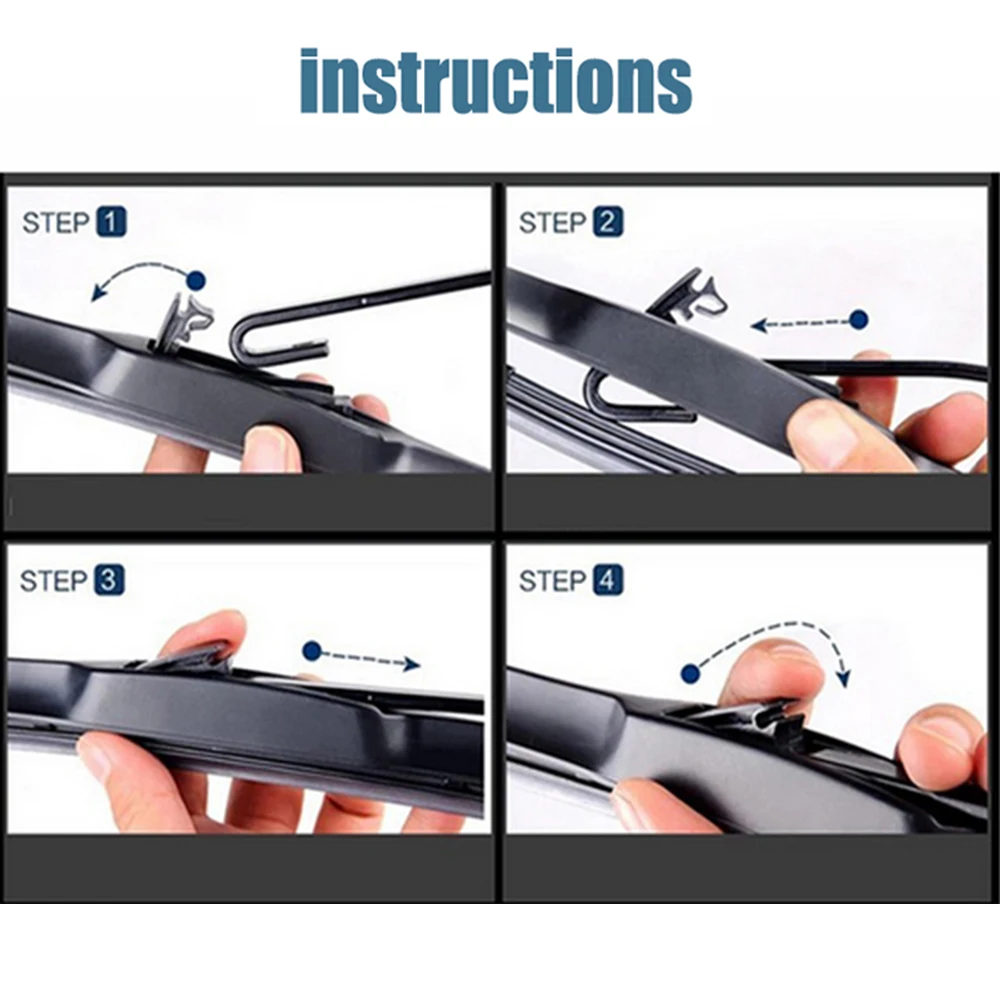 instructions

STEP 1

STEP 2

STEP 3

STEP 4