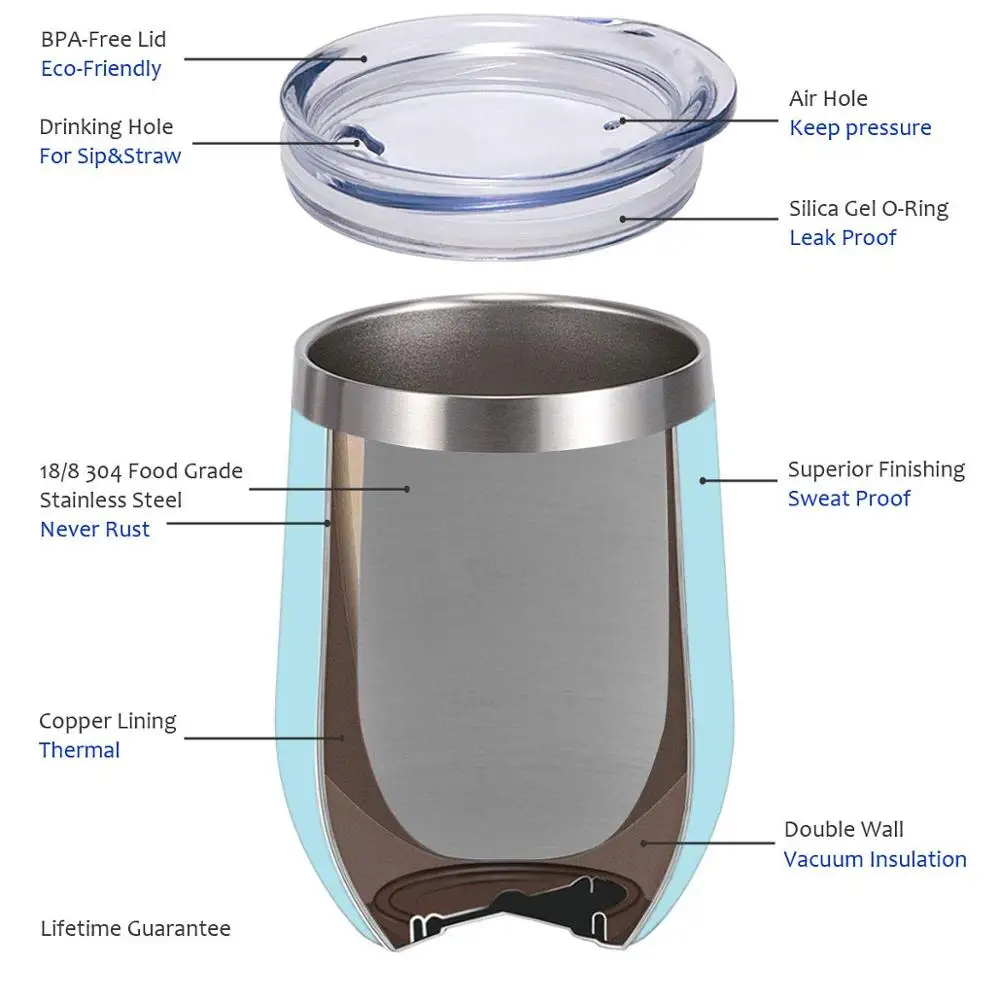 BPA-Free Lid
Eco-Friendly

Drinking Hole
For Sip&Straw

Air Hole
Keep pressure

Silica Gel O-Ring
Leak Proof

18/8 304 Food Grade
Stainless Steel
Never Rust

Superior Finishing
Sweat Proof

Copper Lining
Thermal

Double Wall
Vacuum Insulation

Lifetime Guarantee