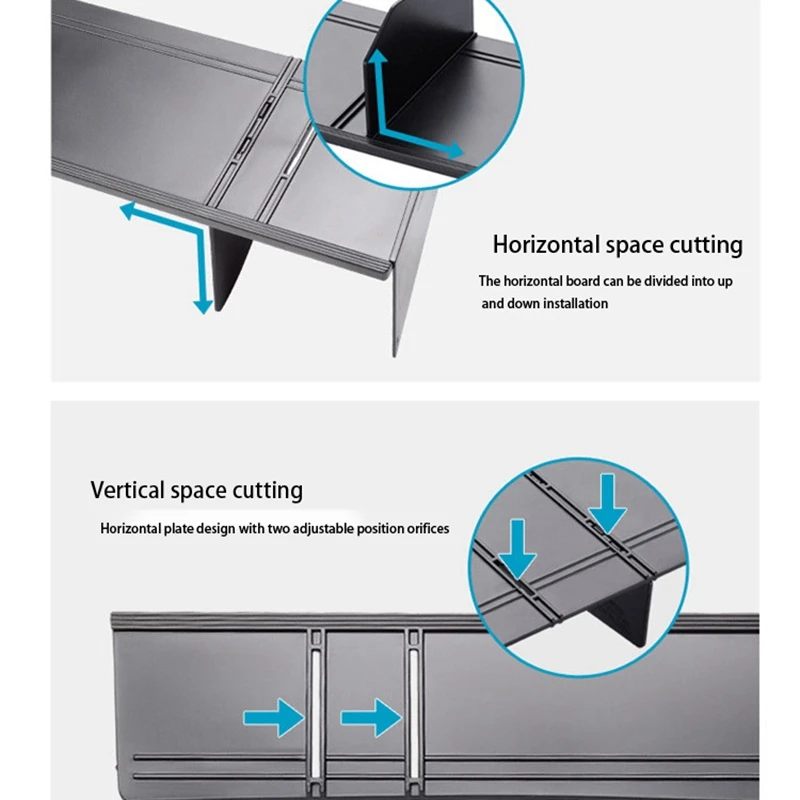 Horizontal space cutting

The horizontal board can be divided into up and down installation

Vertical space cutting

Horizontal plate design with two adjustable position orifices