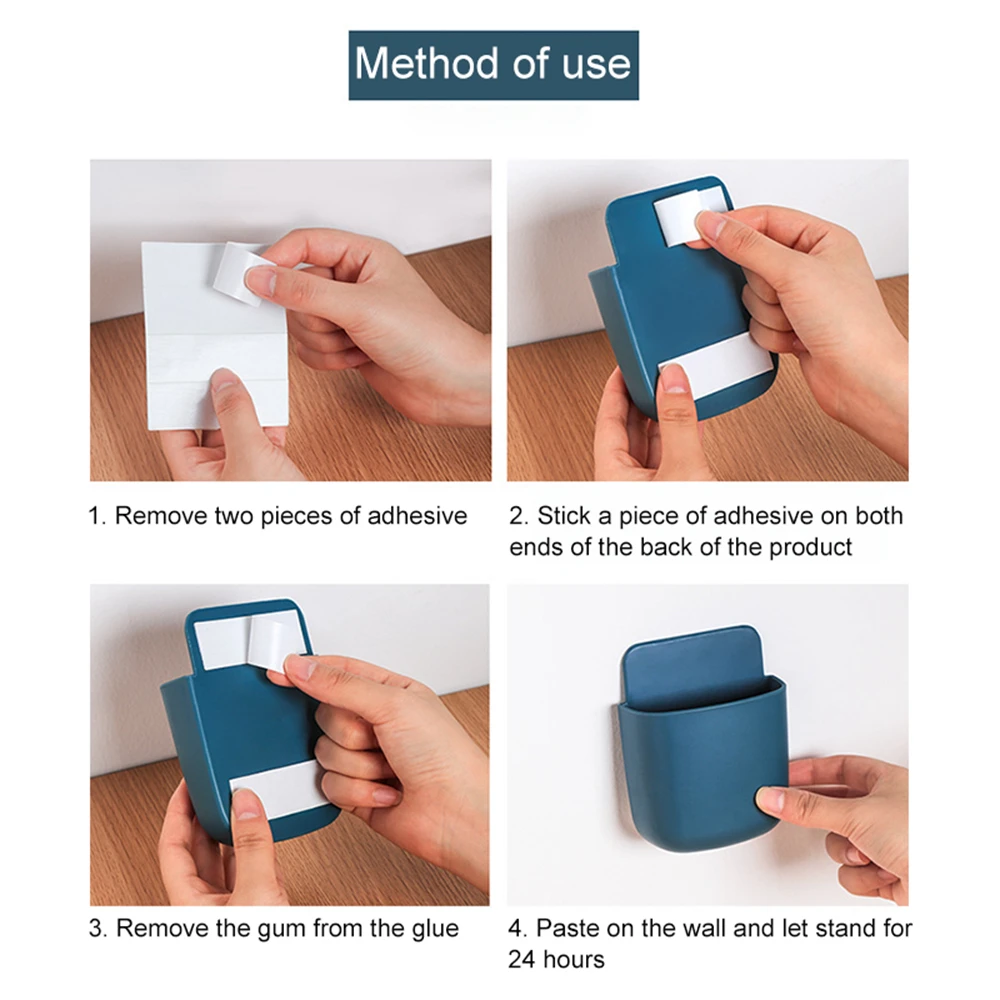 Method of use

1. Remove two pieces of adhesive

2. Stick a piece of adhesive on both ends of the back of the product

3. Remove the gum from the glue

4. Paste on the wall and let stand for 24 hours