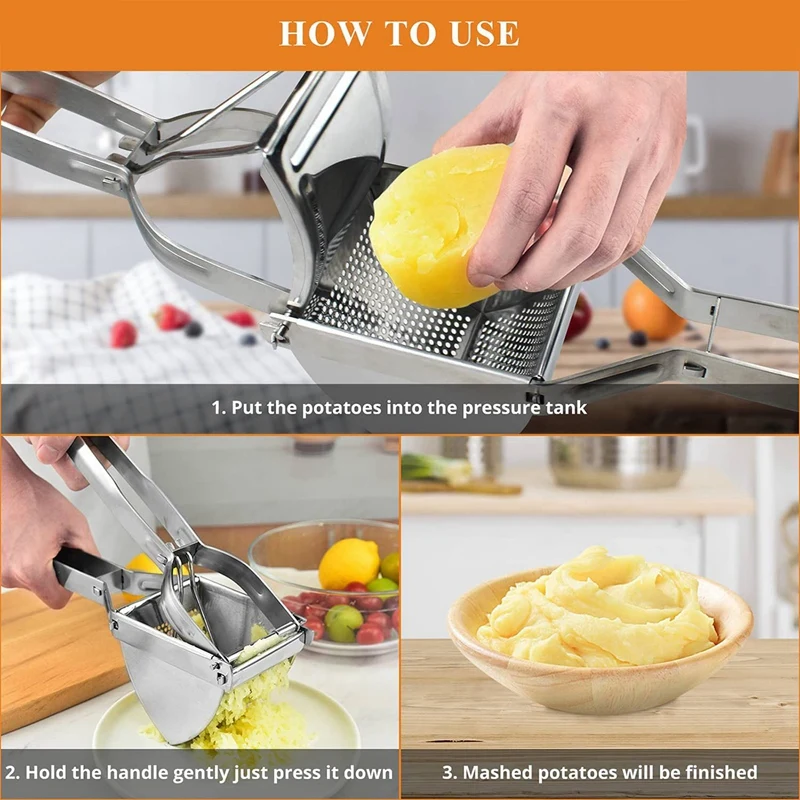 HOW TO USE

1. Put the potatoes into the pressure tank

2. Hold the handle gently just press it down

3. Mashed potatoes will be finished