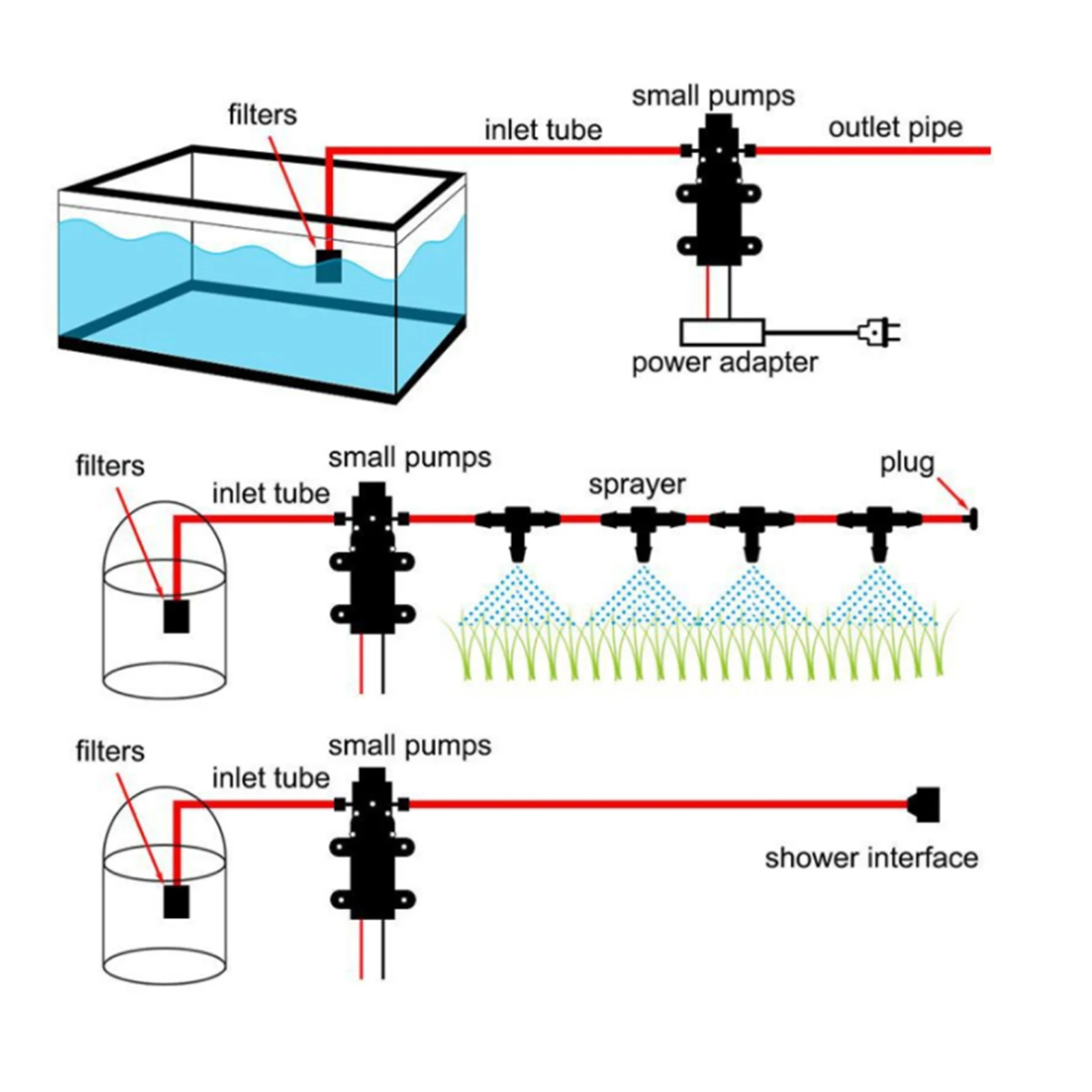 filters
inlet tube
small pumps
outlet pipe
power adapter

filters
inlet tube
small pumps
sprayer
plug

filters
inlet tube
small pumps
shower interface