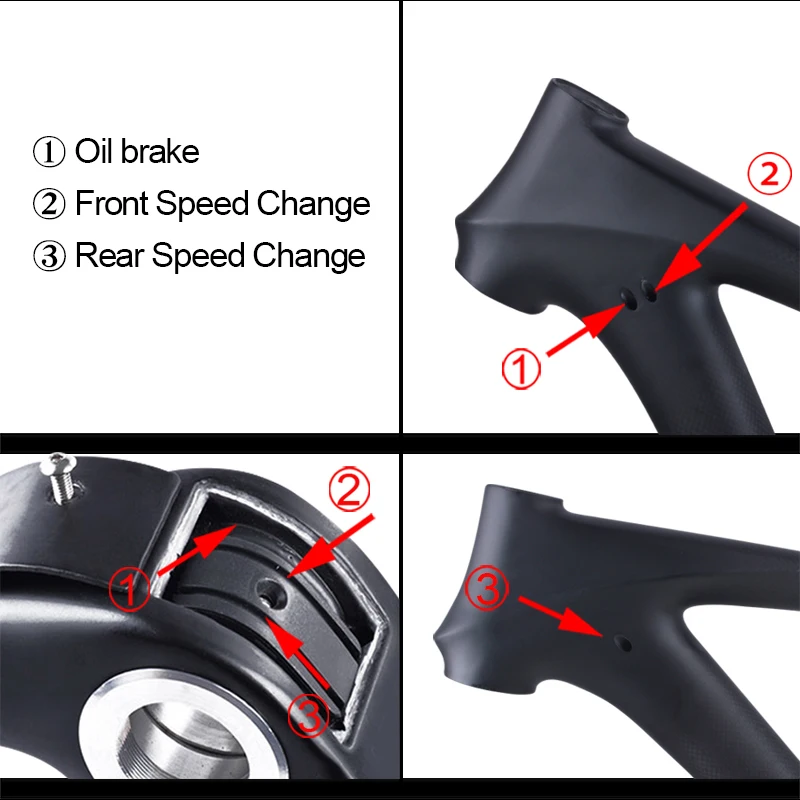 ① Oil brake
② Front Speed Change
③ Rear Speed Change

②
①

②
①
③

③