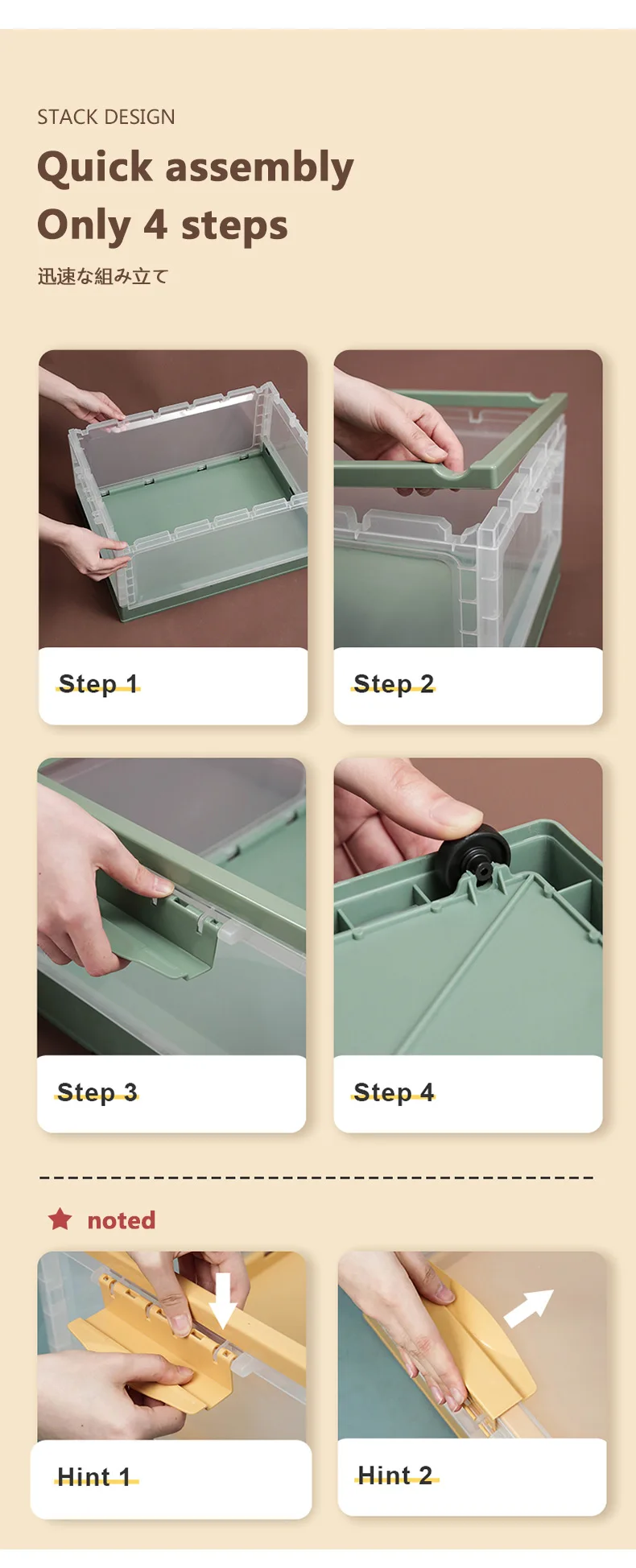 STACK DESIGN

Quick assembly
Only 4 steps

迅速な組み立て

Step 1

Step 2

Step 3

Step 4

noted

Hint 1

Hint 2