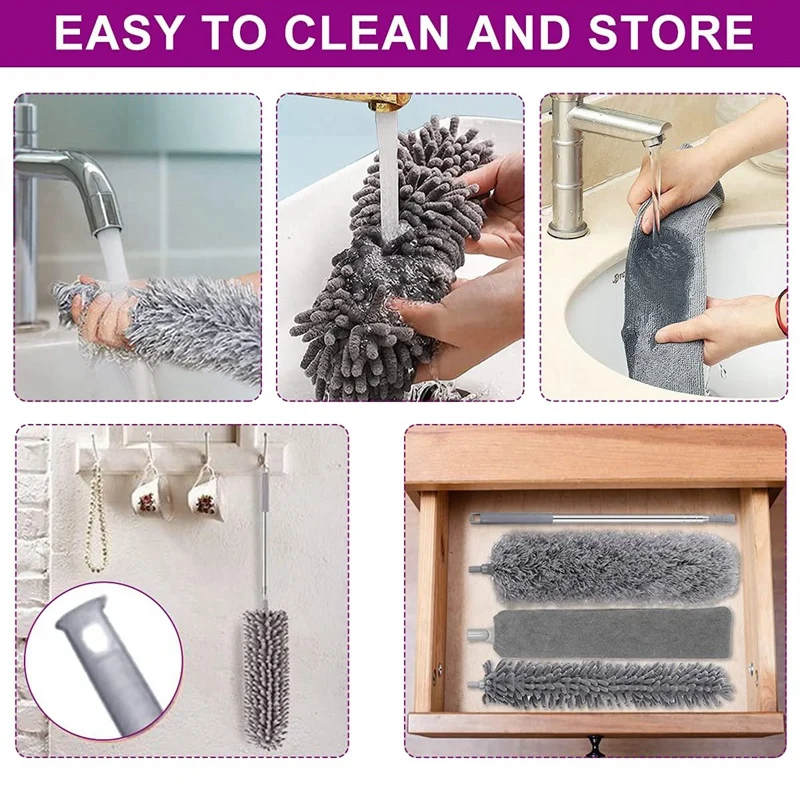 EASY TO CLEAN AND STORE