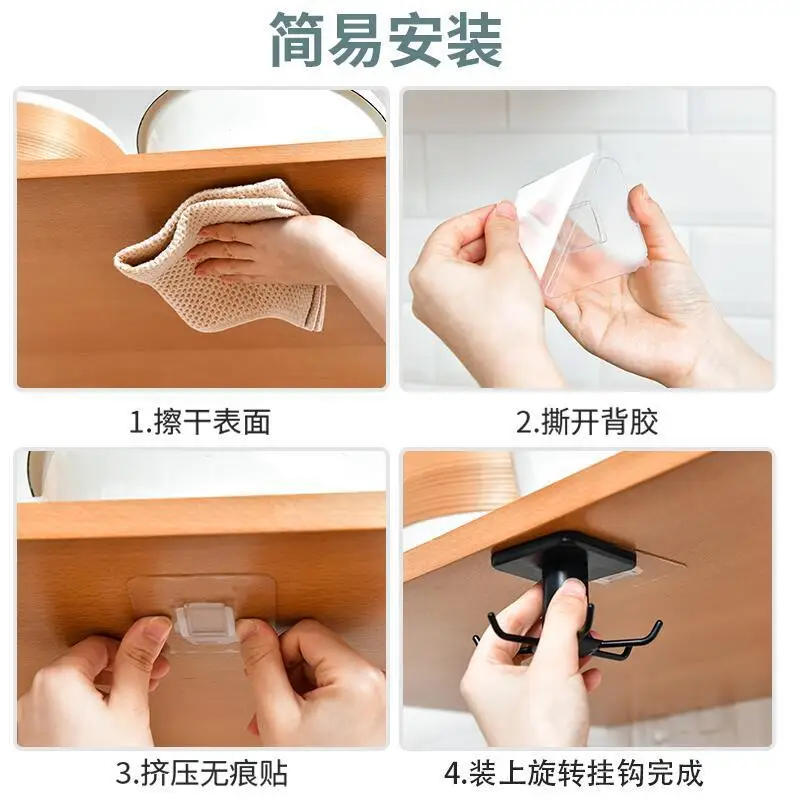 简易安装

1.擦干表面

2.撕开背胶

3.挤压无痕贴

4.装上旋转挂钩完成