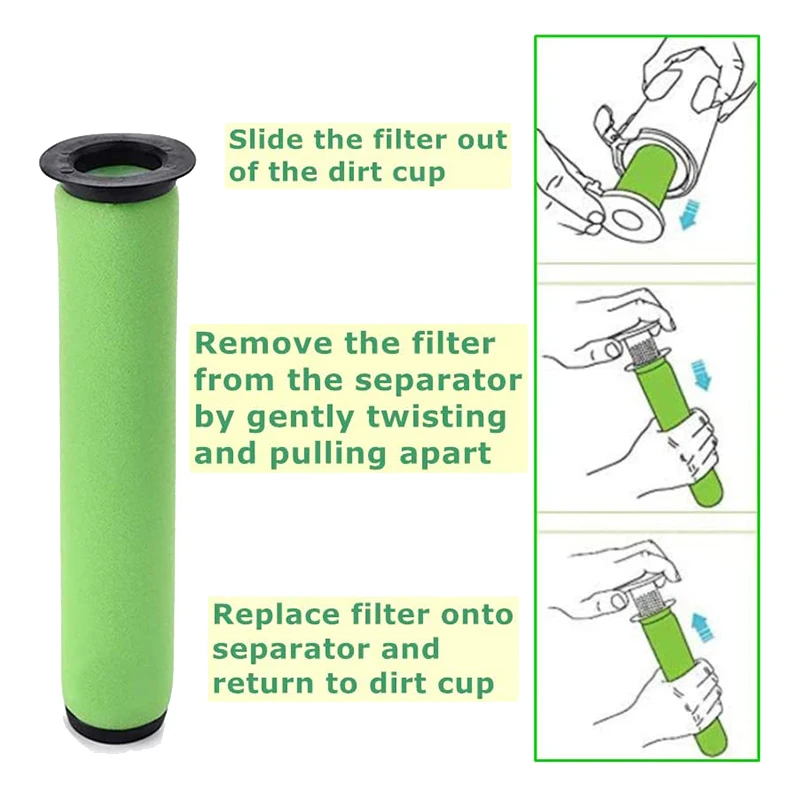 Slide the filter out of the dirt cup

Remove the filter from the separator by gently twisting and pulling apart

Replace filter onto separator and return to dirt cup