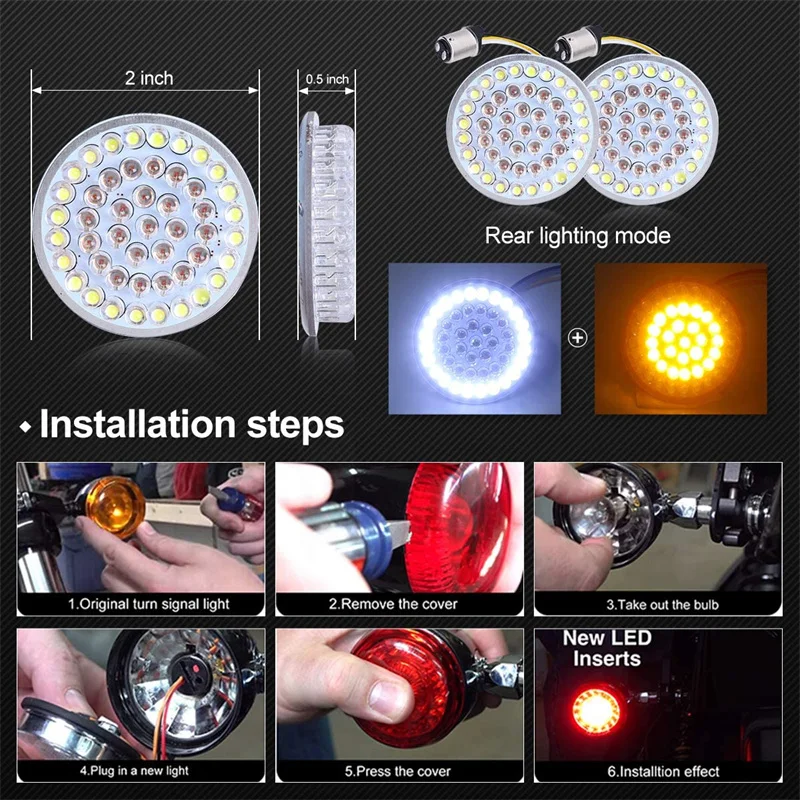 2 inch

0.5 inch

Rear lighting mode

+

Installation steps

1.Original turn signal light

2.Remove the cover

3.Take out the bulb

4.Plug in a new light

5.Press the cover

New LED Inserts

6.Installtion effect