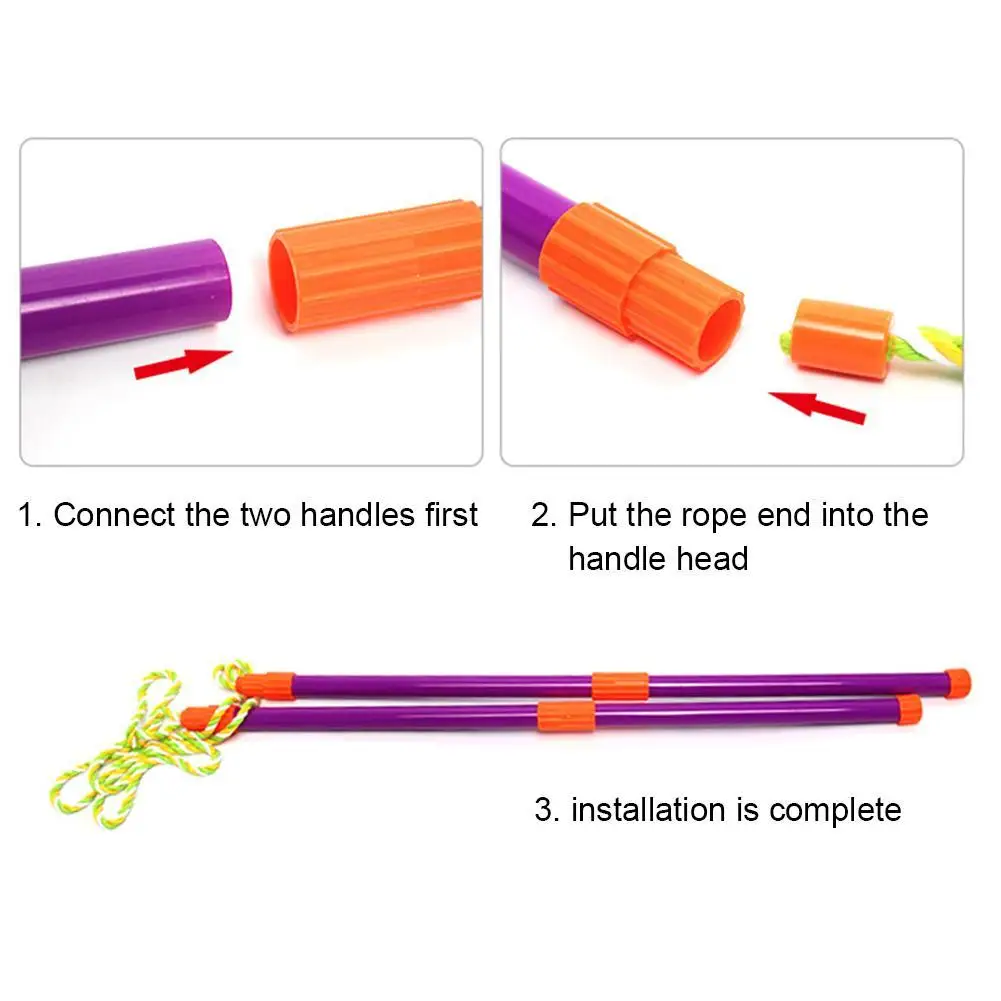 1. Connect the two handles first

2. Put the rope end into the handle head

3. installation is complete