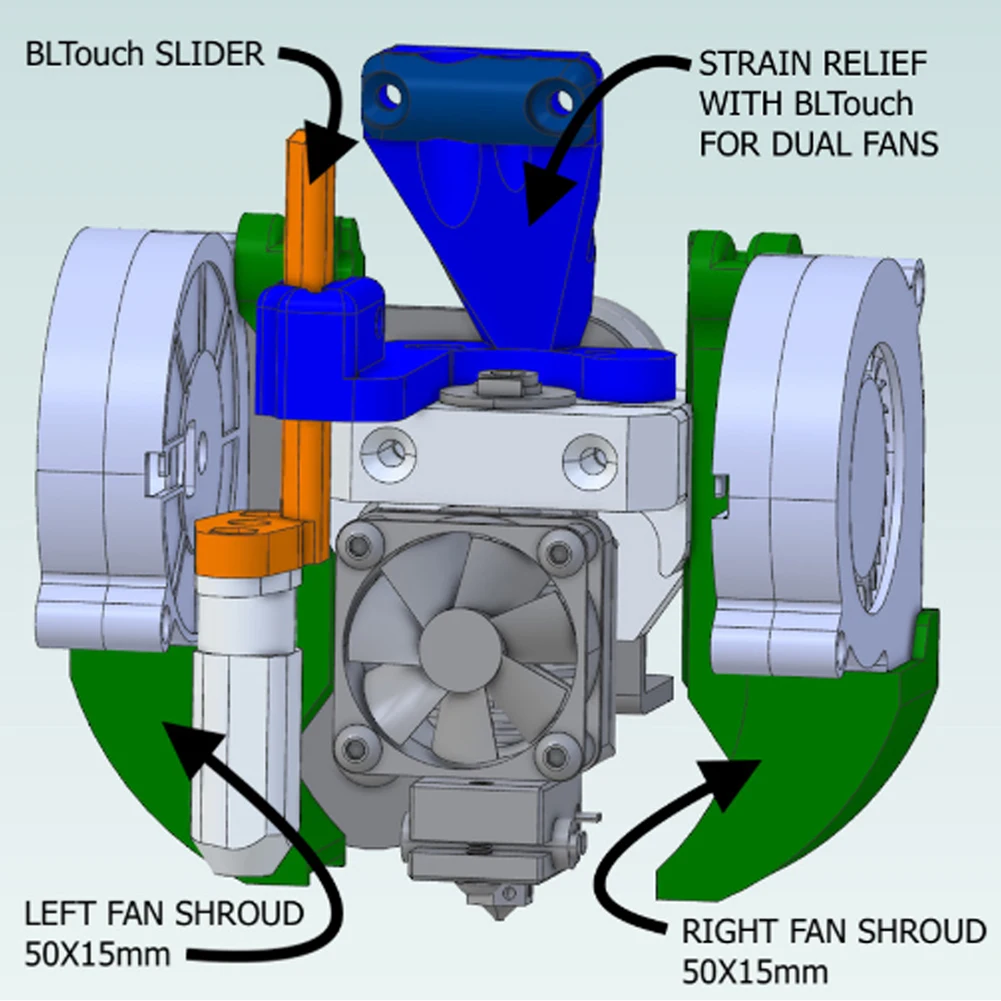 BLTouch SLIDER

STRAIN RELIEF WITH BLTouch FOR DUAL FANS

LEFT FAN SHROUD 50X15mm

RIGHT FAN SHROUD 50X15mm