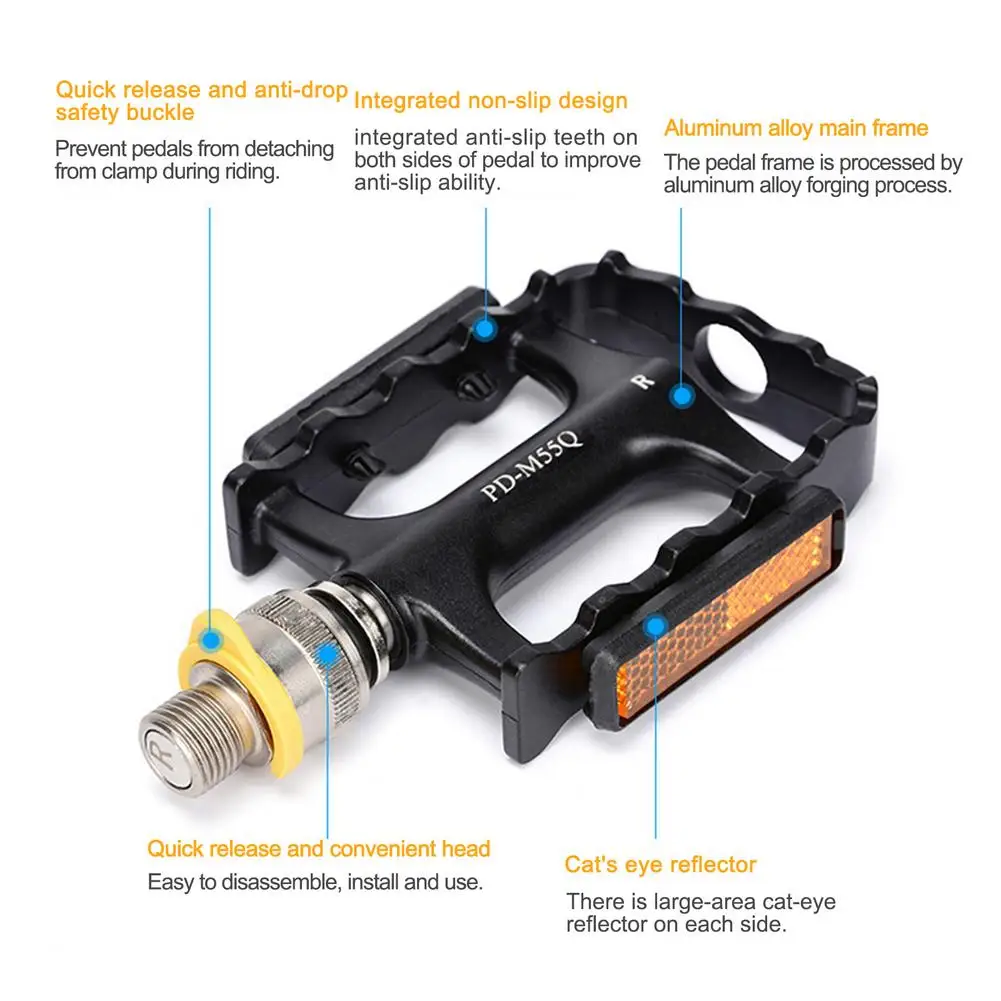 Quick release and anti-drop safety buckle

Prevent pedals from detaching from clamp during riding.

Integrated non-slip design

integrated anti-slip teeth on both sides of pedal to improve anti-slip ability.

Aluminum alloy main frame

The pedal frame is processed by aluminum alloy forging process.

R

PD-M55Q

R

Quick release and convenient head

Easy to disassemble, install and use.

Cat's eye reflector

There is large-area cat-eye reflector on each side.