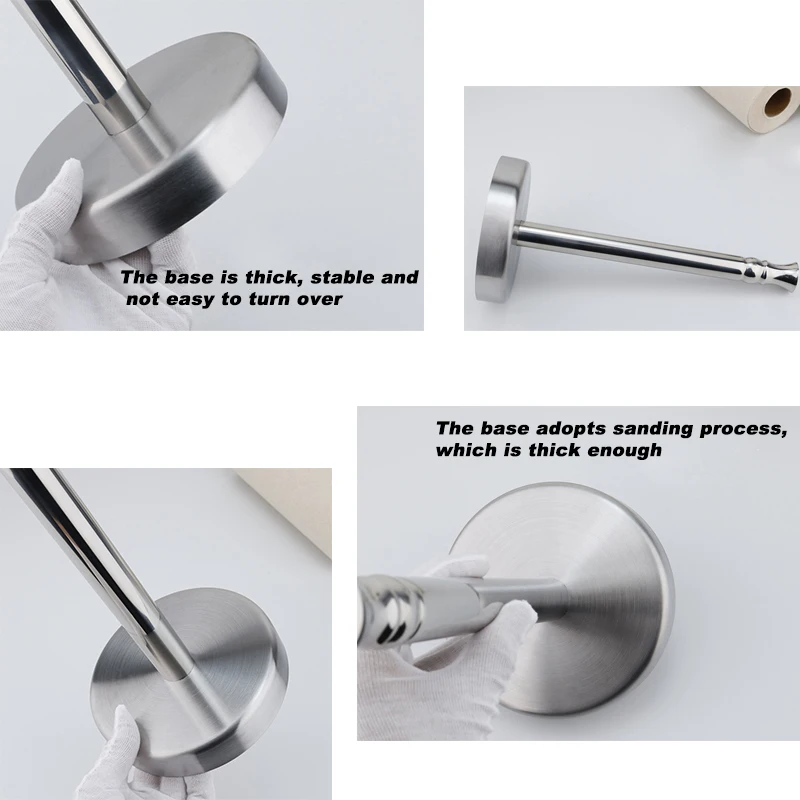 The base is thick, stable and not easy to turn over

The base adopts sanding process, which is thick enough