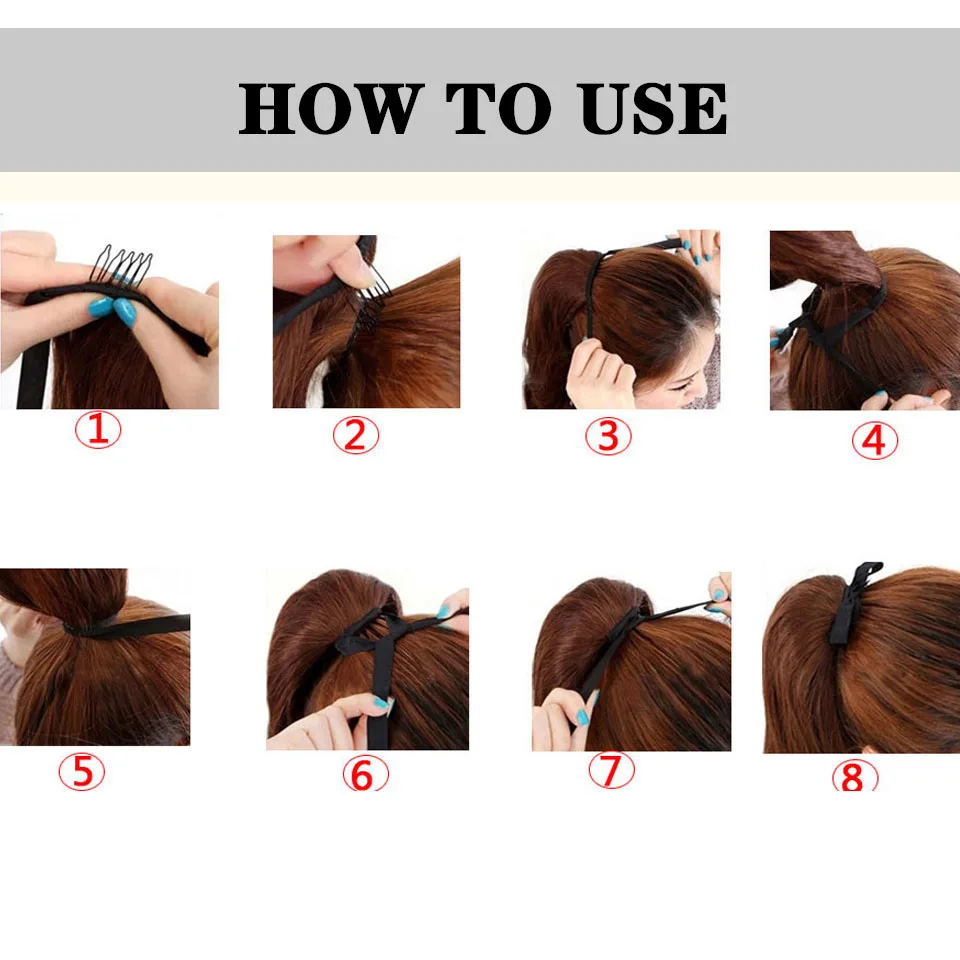 HOW TO USE

①

②

③

④

⑤

⑥

⑦

⑧